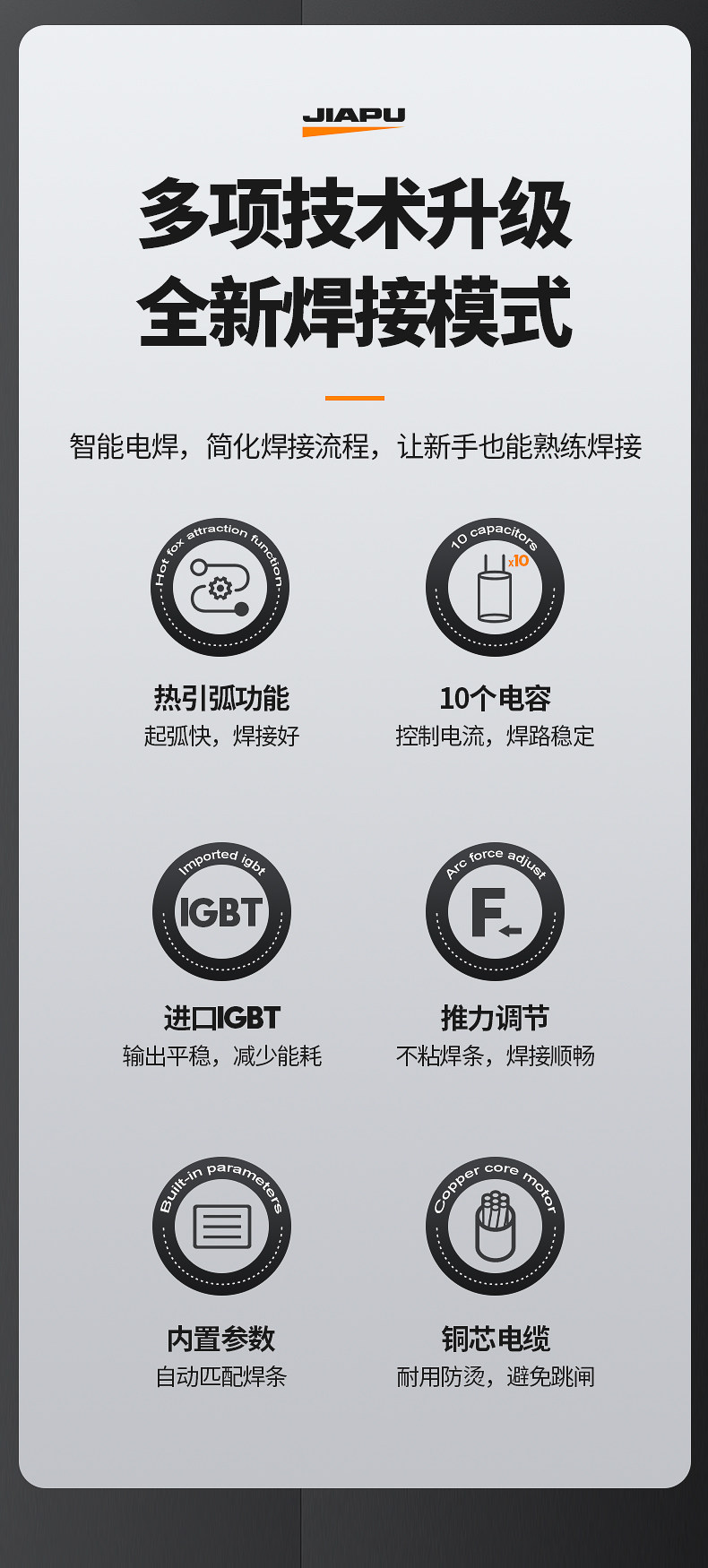 JIAPU

多项技术升级
全新焊接模式

智能电焊，简化焊接流程，让新手也能熟练焊接

Hot fox attraction function

热引弧功能
起弧快，焊接好

10 capacitors
x10

10个电容
控制电流，焊路稳定

Imported igbt
IGBT

进口IGBT
输出平稳，减少能耗

Arc force adjust
F

推力调节
不粘焊条，焊接顺畅

Built-in parameters

内置参数
自动匹配焊条

Copper core motor

铜芯电缆
耐用防烫，避免跳闸