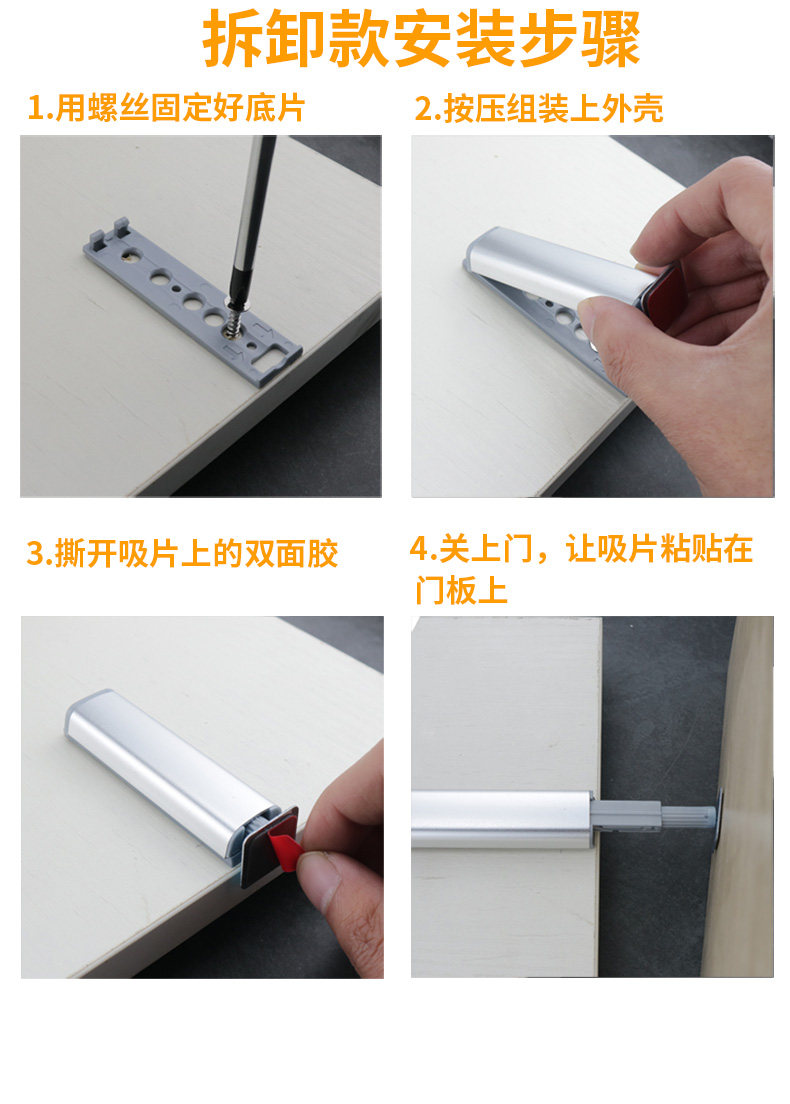 拆卸款安装步骤

1.用螺丝固定好底片

2.按压组装上外壳

3.撕开吸片上的双面胶

4.关上门，让吸片粘贴在门板上