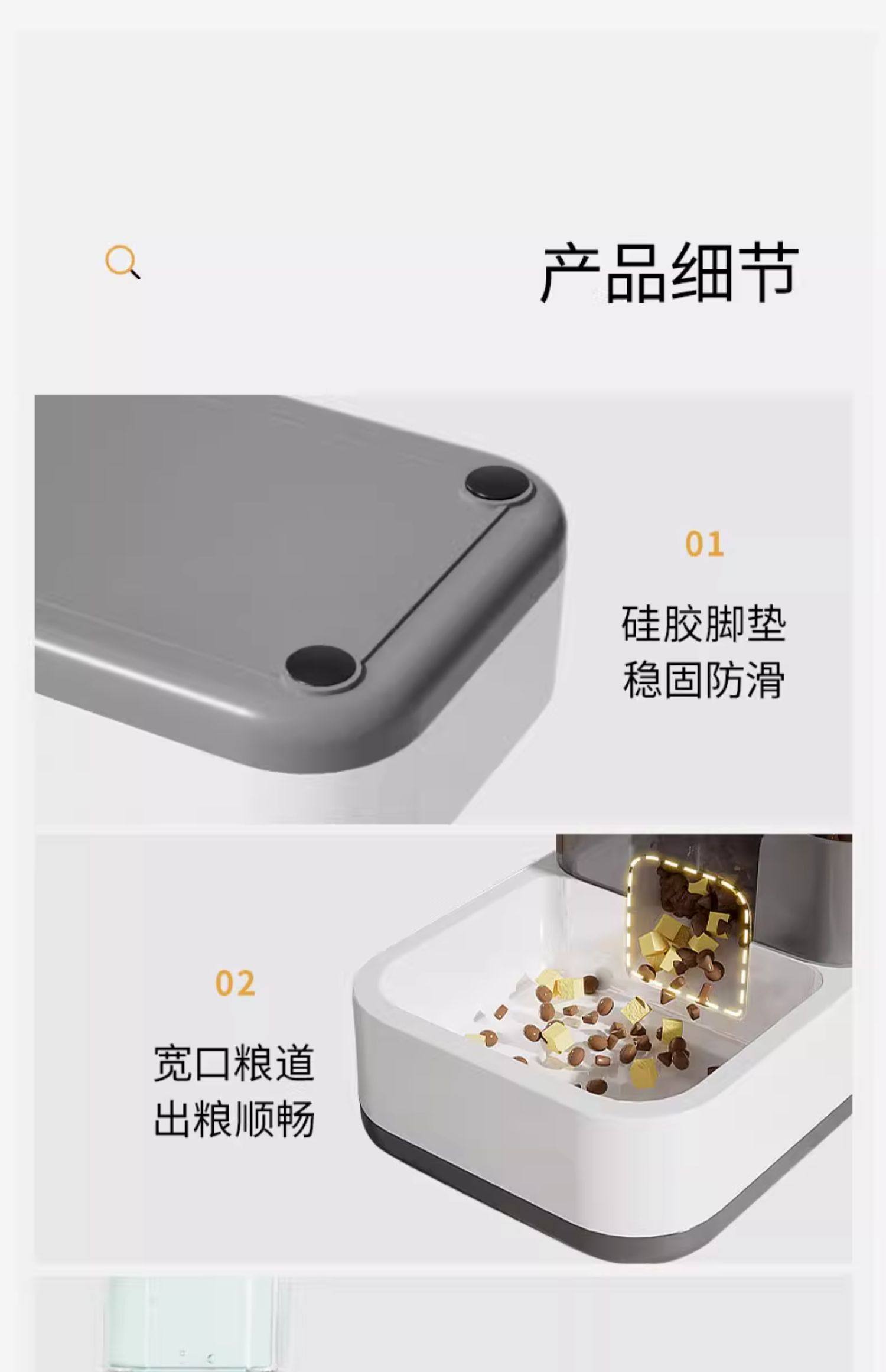 产品细节

01

硅胶脚垫
稳固防滑

02

宽口粮道
出粮顺畅