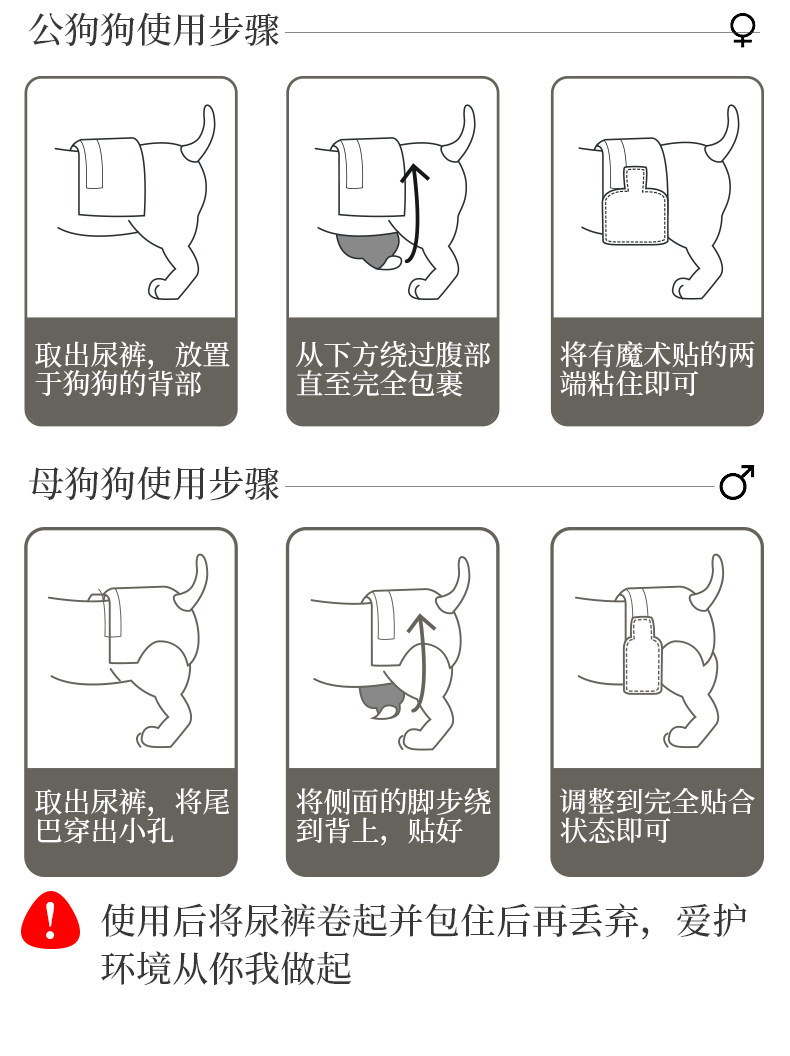 公狗狗使用步骤 ♀

取出尿裤，放置于狗狗的背部

从下方绕过腹部直至完全包裹

将有魔术贴的两端粘住即可

母狗狗使用步骤 ♂

取出尿裤，将尾巴穿出小孔

将侧面的脚步绕到背上，贴好

调整到完全贴合状态即可

!

使用后将尿裤卷起并包住后再丢弃，爱护环境从你我做起