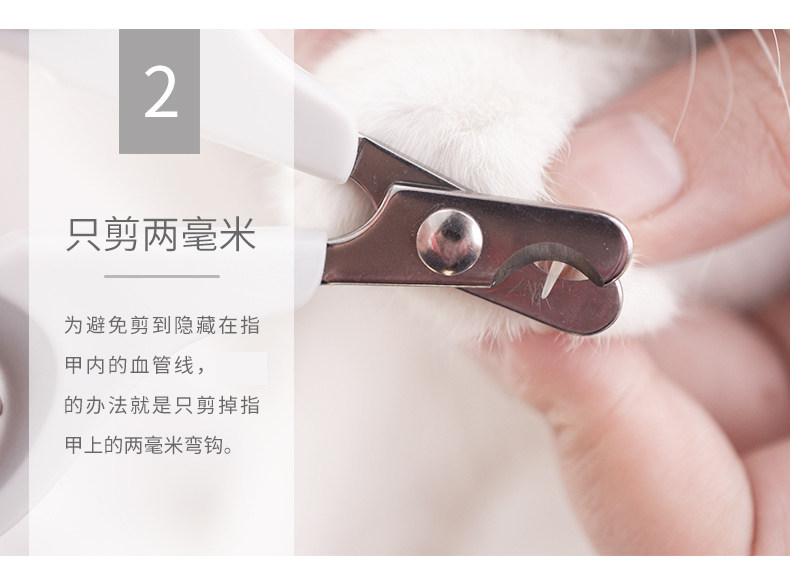 2

只剪两毫米

为避免剪到隐藏在指甲内的血管线，的办法就是只剪掉指甲上的两毫米弯钩。