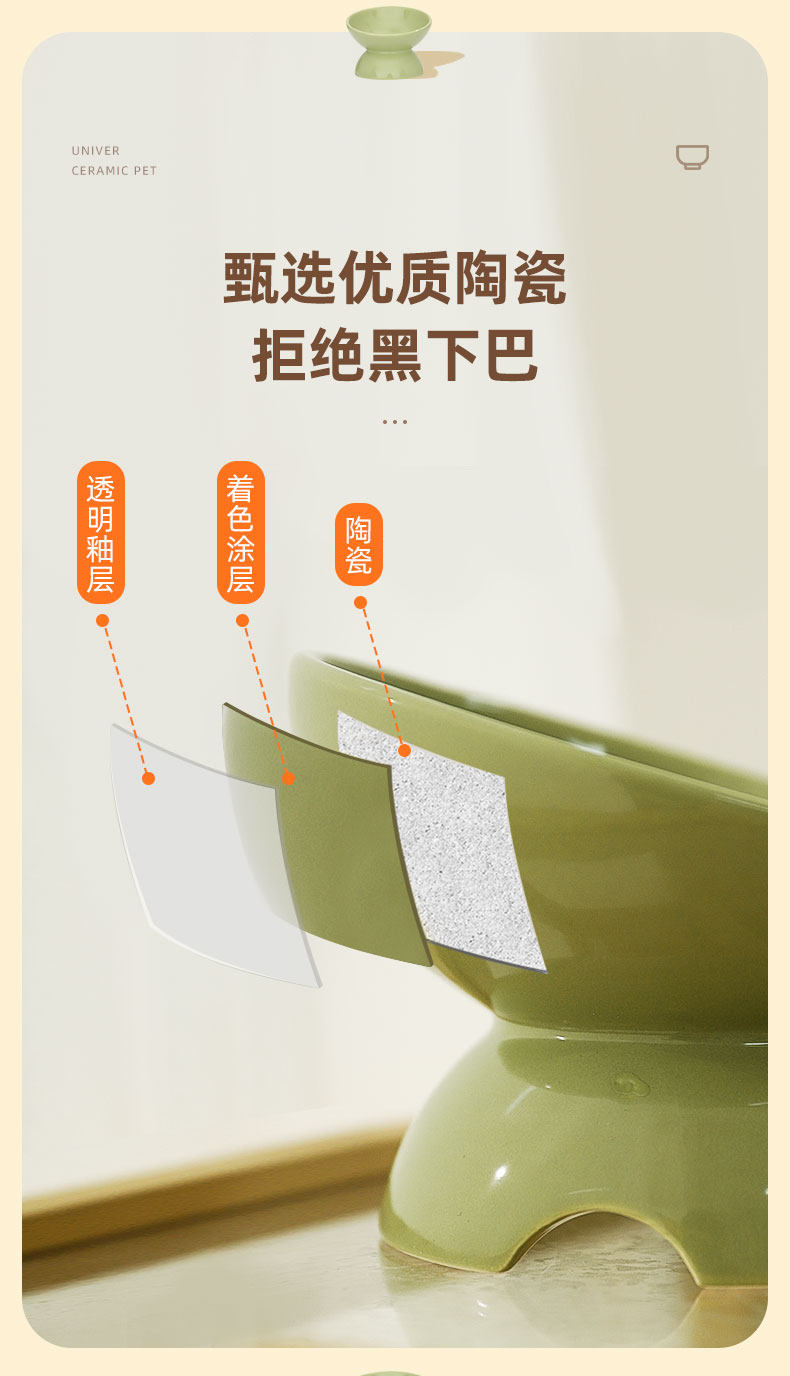 UNIVER
CERAMIC PET

甄选优质陶瓷
拒绝黑下巴

...

透明釉层

着色涂层

陶瓷