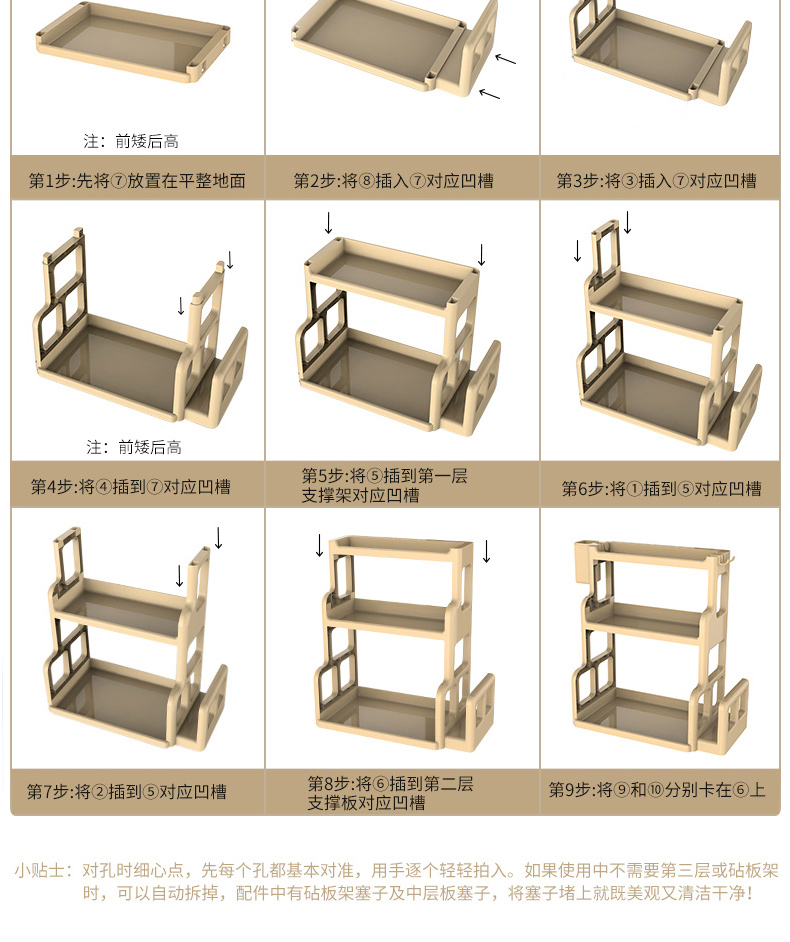 注：前矮后高

第1步:先将⑦放置在平整地面

第2步:将⑧插入⑦对应凹槽

第3步:将③插入⑦对应凹槽

注：前矮后高

第4步:将④插到⑦对应凹槽

第5步:将⑤插到第一层支撑架对应凹槽

第6步:将①插到⑤对应凹槽

第7步:将②插到⑤对应凹槽

第8步:将⑥插到第二层支撑板对应凹槽

第9步:将⑨和⑩分别卡在⑥上

小贴士：对孔时细心点，先每个孔都基本对准，用手逐个轻轻拍入。如果使用中不需要第三层或砧板架时，可以自动拆掉，配件中有砧板架塞子及中层板塞子，将塞子堵上就既美观又清洁干净！