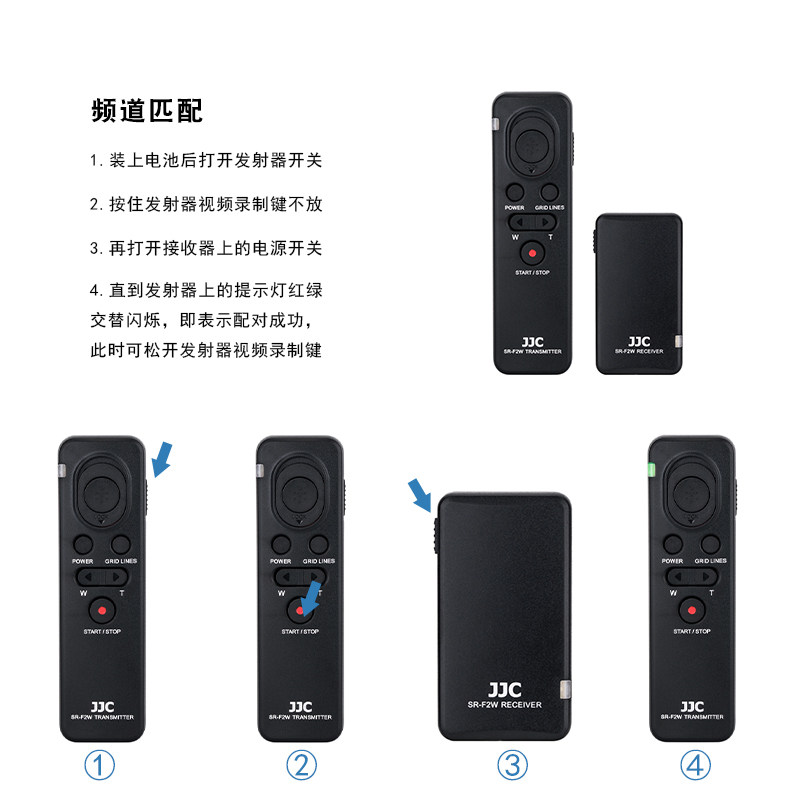 频道匹配

1. 装上电池后打开发射器开关

2. 按住发射器视频录制键不放

3. 再打开接收器上的电源开关

4. 直到发射器上的提示灯红绿交替闪烁，即表示配对成功，此时可松开发射器视频录制键

POWER GRID LINES
W T
START / STOP
JJC
SR-F2W TRANSMITTER

JJC
SR-F2W RECEIVER

POWER GRID LINES
W T
START / STOP
JJC
SR-F2W TRANSMITTER

POWER GRID LINES
W T
START / STOP
JJC
SR-F2W TRANSMITTER

JJC
SR-F2W RECEIVER

POWER GRID LINES
W T
START / STOP
JJC
SR-F2W TRANSMITTER

①
②
③
④