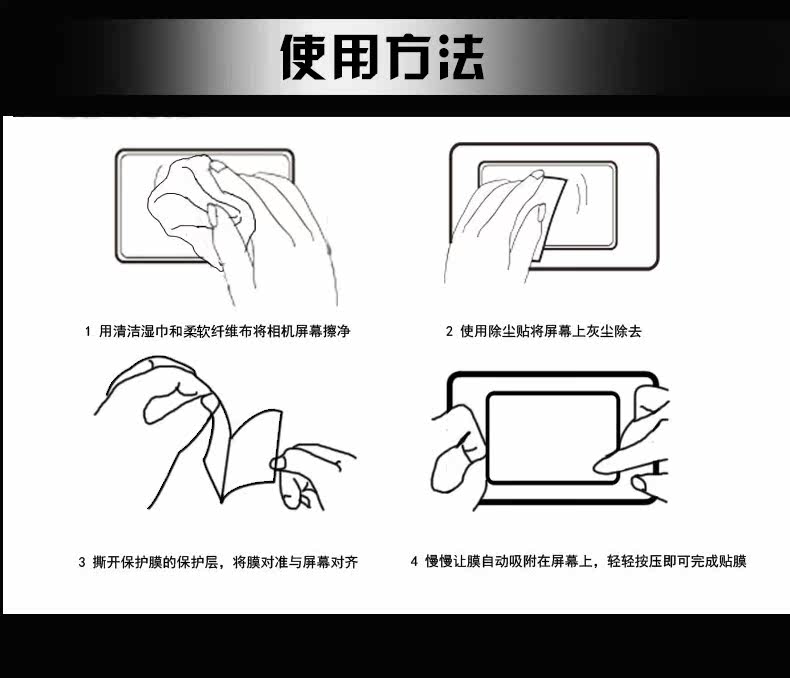 使用方法

1 用清洁湿巾和柔软纤维布将相机屏幕擦净

2 使用除尘贴将屏幕上灰尘除去

3 撕开保护膜的保护层，将膜对准与屏幕对齐

4 慢慢让膜自动吸附在屏幕上，轻轻按压即可完成贴膜