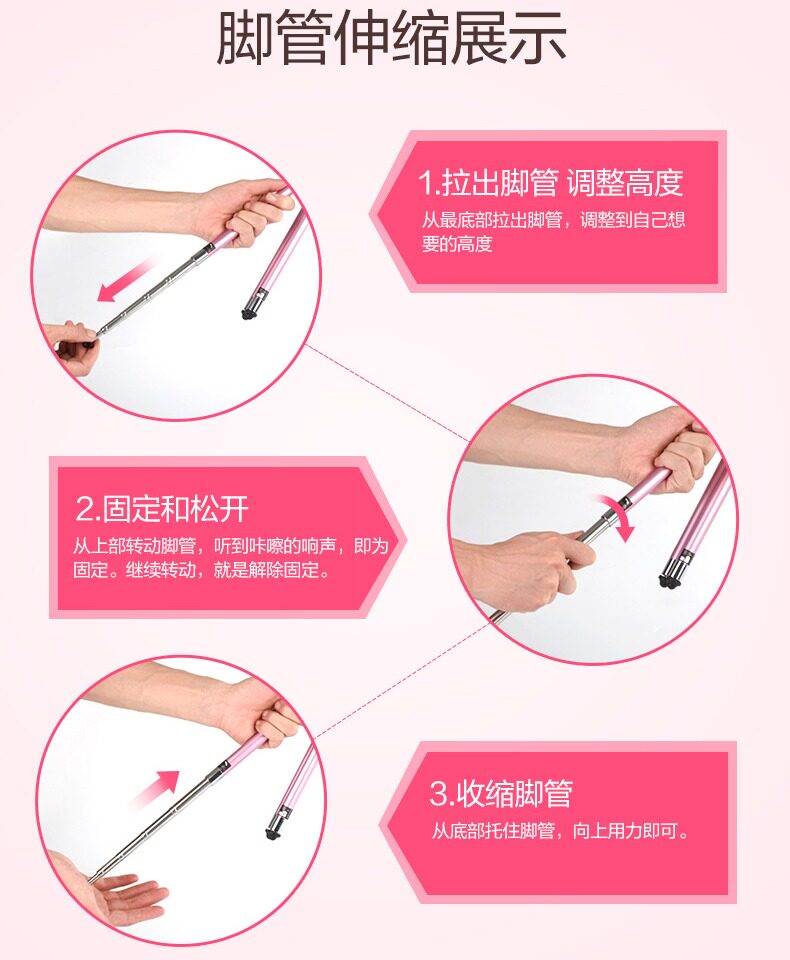 脚管伸缩展示

1.拉出脚管 调整高度
从最底部拉出脚管，调整到自己想要的高度

2.固定和松开
从上部转动脚管，听到咔嚓的响声，即为固定。继续转动，就是解除固定。

3.收缩脚管
从底部托住脚管，向上用力即可。