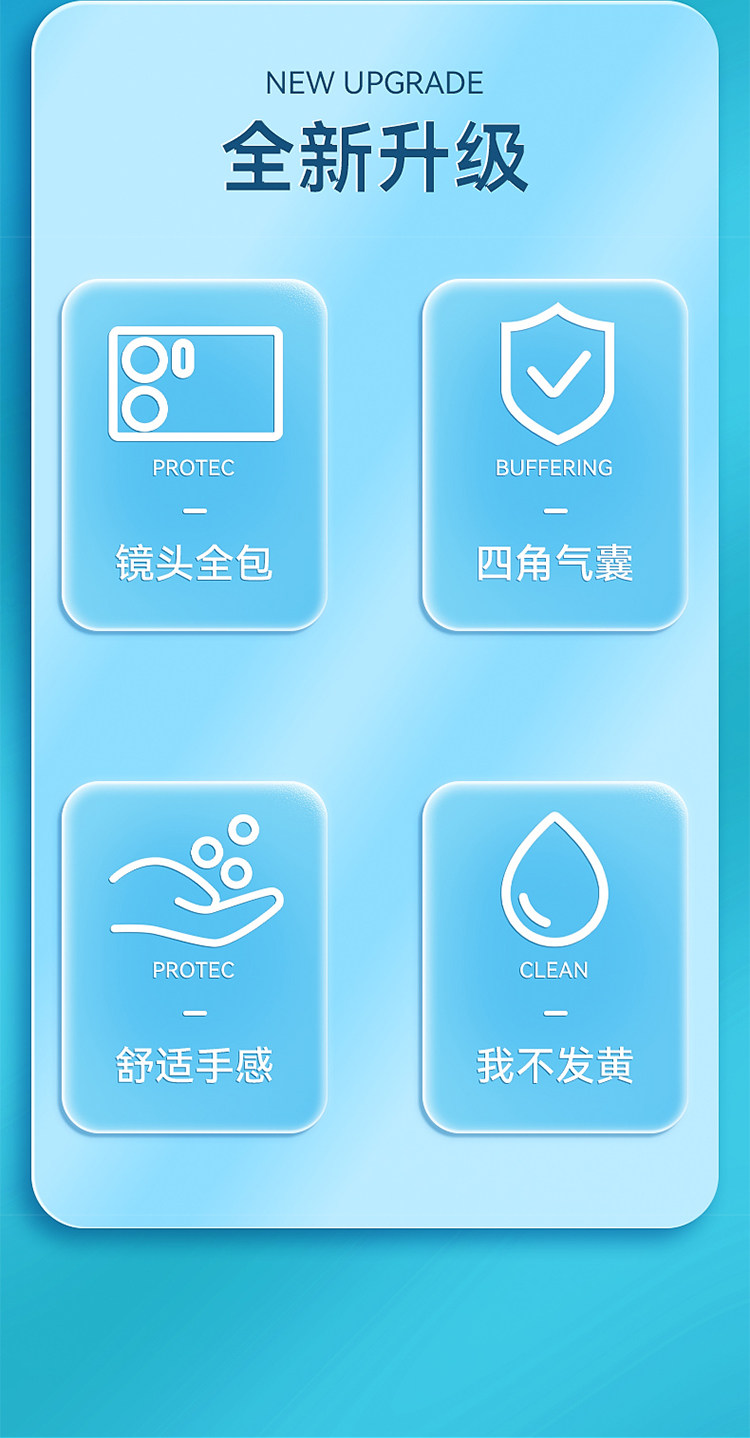 NEW UPGRADE
全新升级

PROTEC
-
镜头全包

BUFFERING
-
四角气囊

PROTEC
-
舒适手感

CLEAN
-
我不发黄