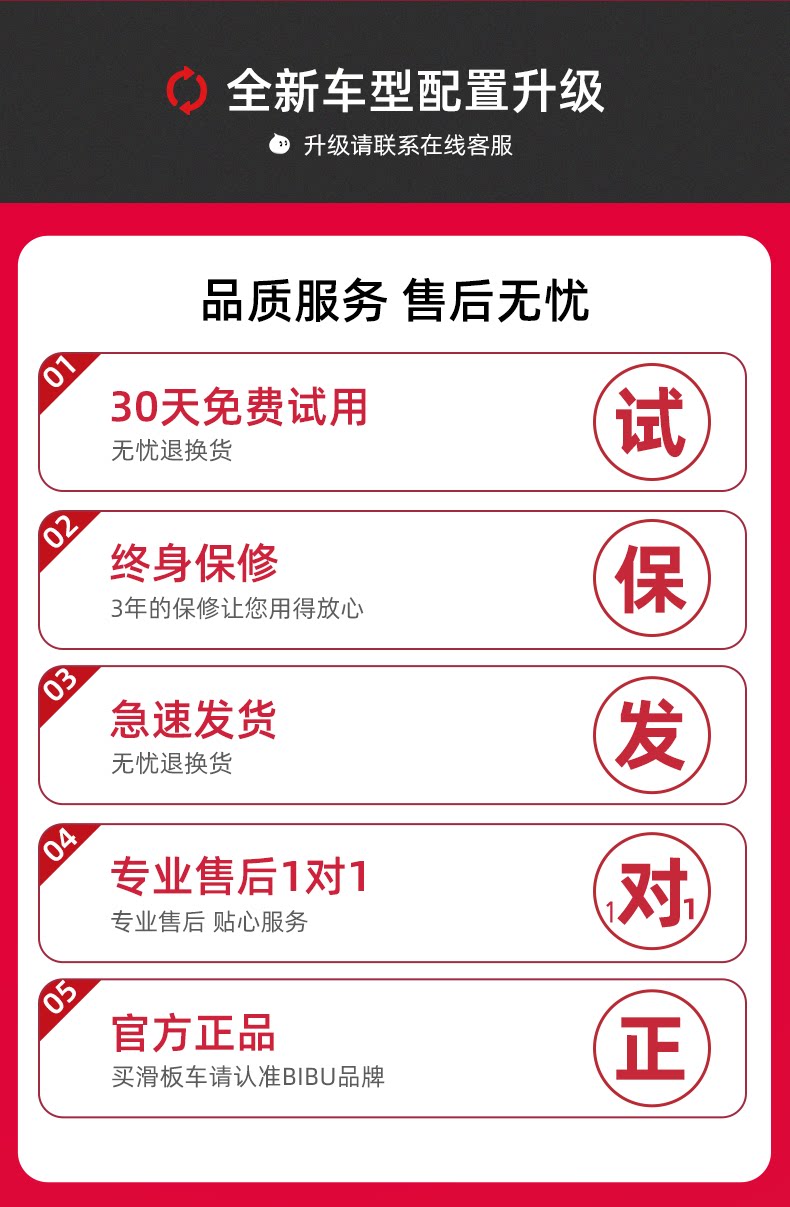 全新车型配置升级

升级请联系在线客服

品质服务 售后无忧

01

30天免费试用

无忧退换货

试

02

终身保修

3年的保修让您用得放心

保

03

急速发货

无忧退换货

发

04

专业售后1对1

专业售后 贴心服务

1对1

05

官方正品

买滑板车请认准BIBU品牌

正