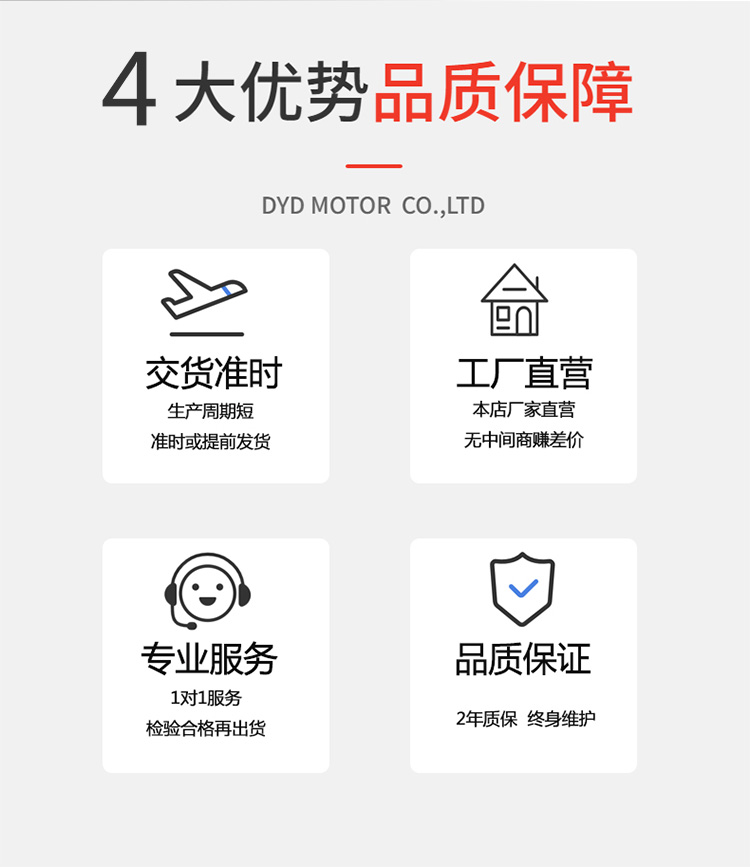 4大优势品质保障

DYD MOTOR CO.,LTD

交货准时
生产周期短
准时或提前发货

工厂直营
本店厂家直营
无中间商赚差价

专业服务
1对1服务
检验合格再出货

品质保证
2年质保 终身维护