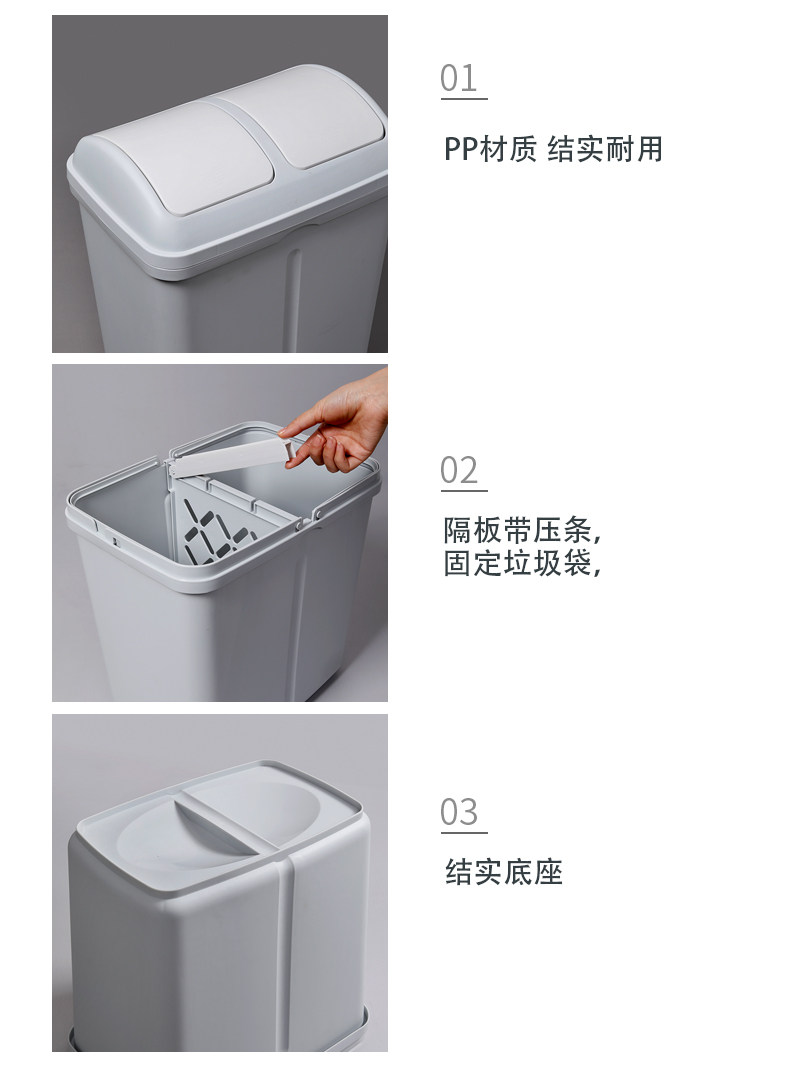 01

PP材质 结实耐用

02

隔板带压条,
固定垃圾袋,

03

结实底座