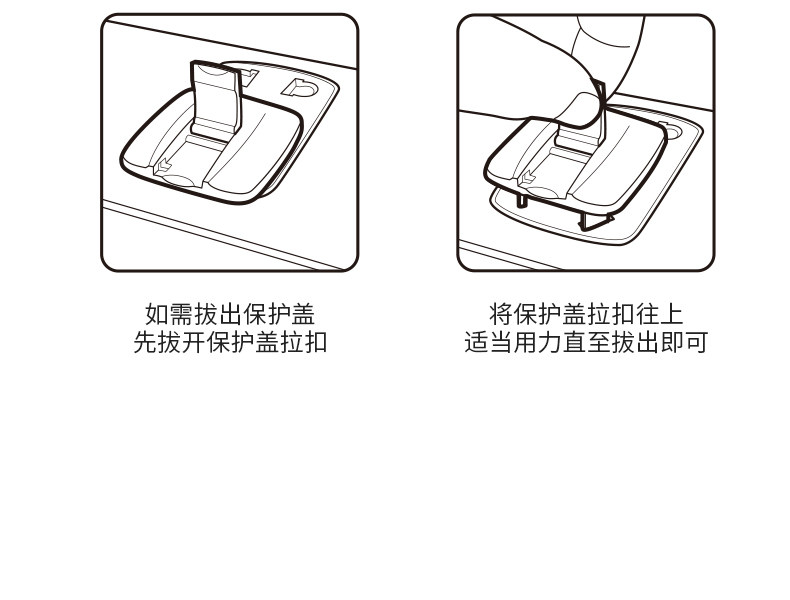 如需拔出保护盖
先拔开保护盖拉扣

将保护盖拉扣往上
适当用力直至拔出即可