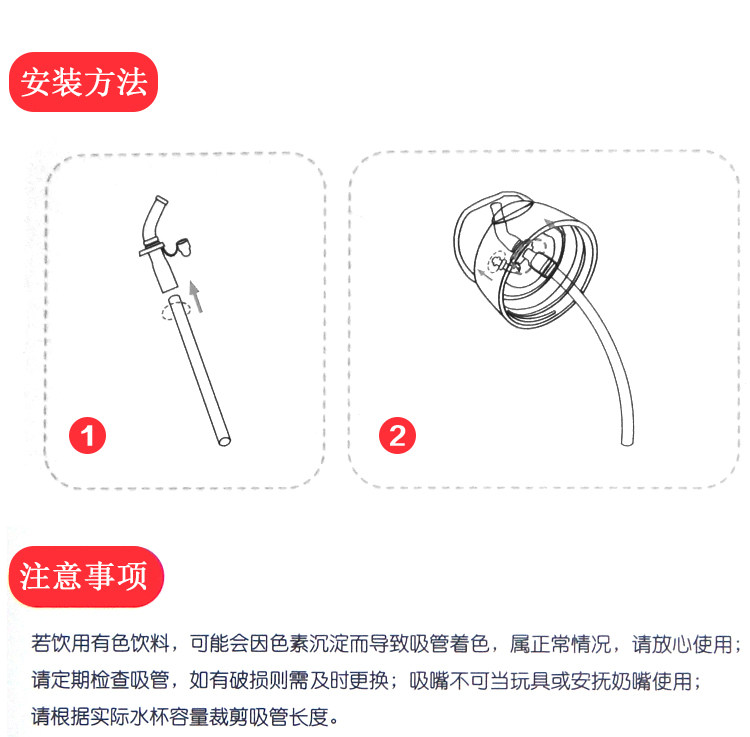 安装方法

1

2

注意事项

若饮用有色饮料，可能会因色素沉淀而导致吸管着色，属正常情况，请放心使用；
请定期检查吸管，如有破损则需及时更换；吸嘴不可当玩具或安抚奶嘴使用；
请根据实际水杯容量裁剪吸管长度。