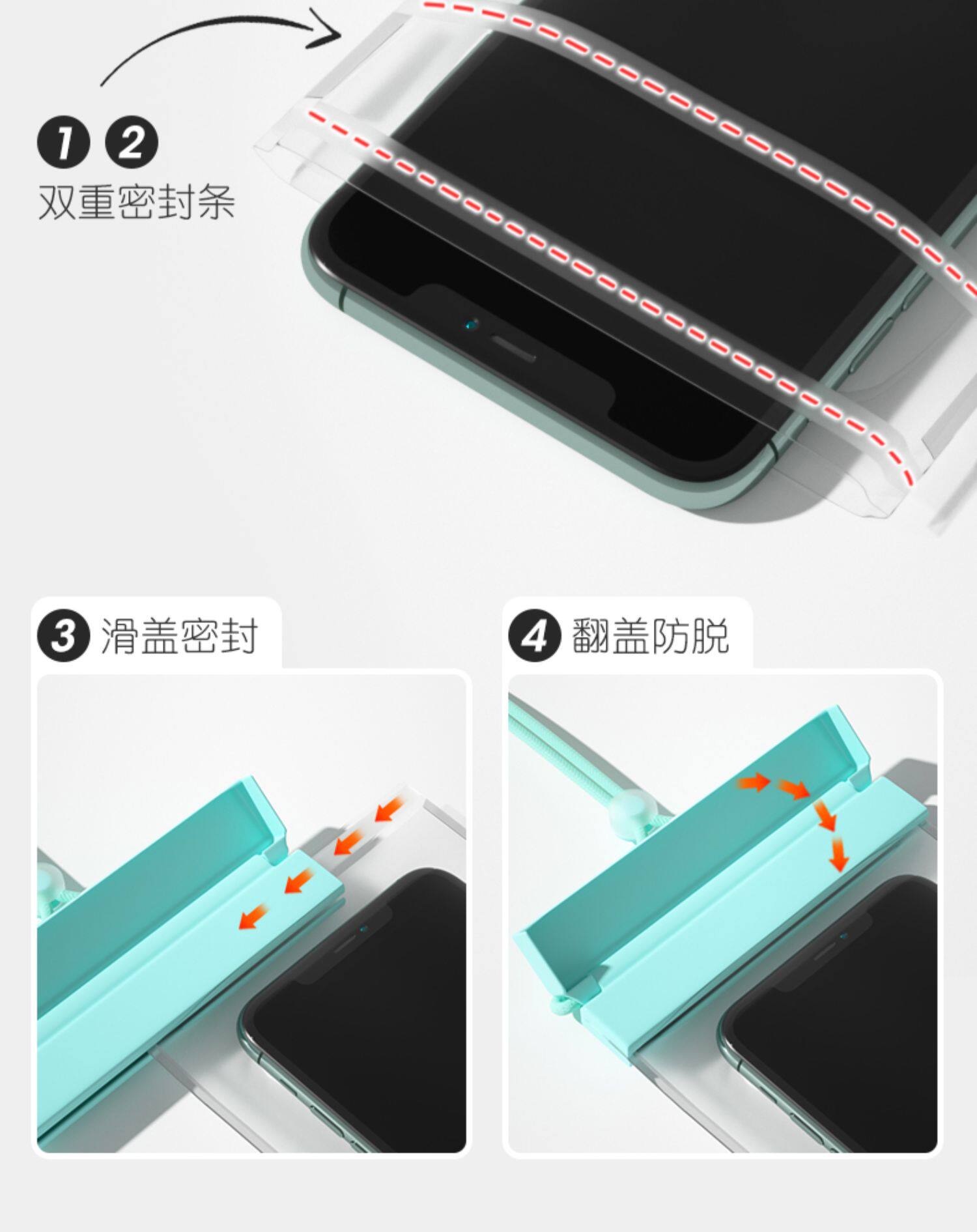 1 2
双重密封条

3 滑盖密封

4 翻盖防脱