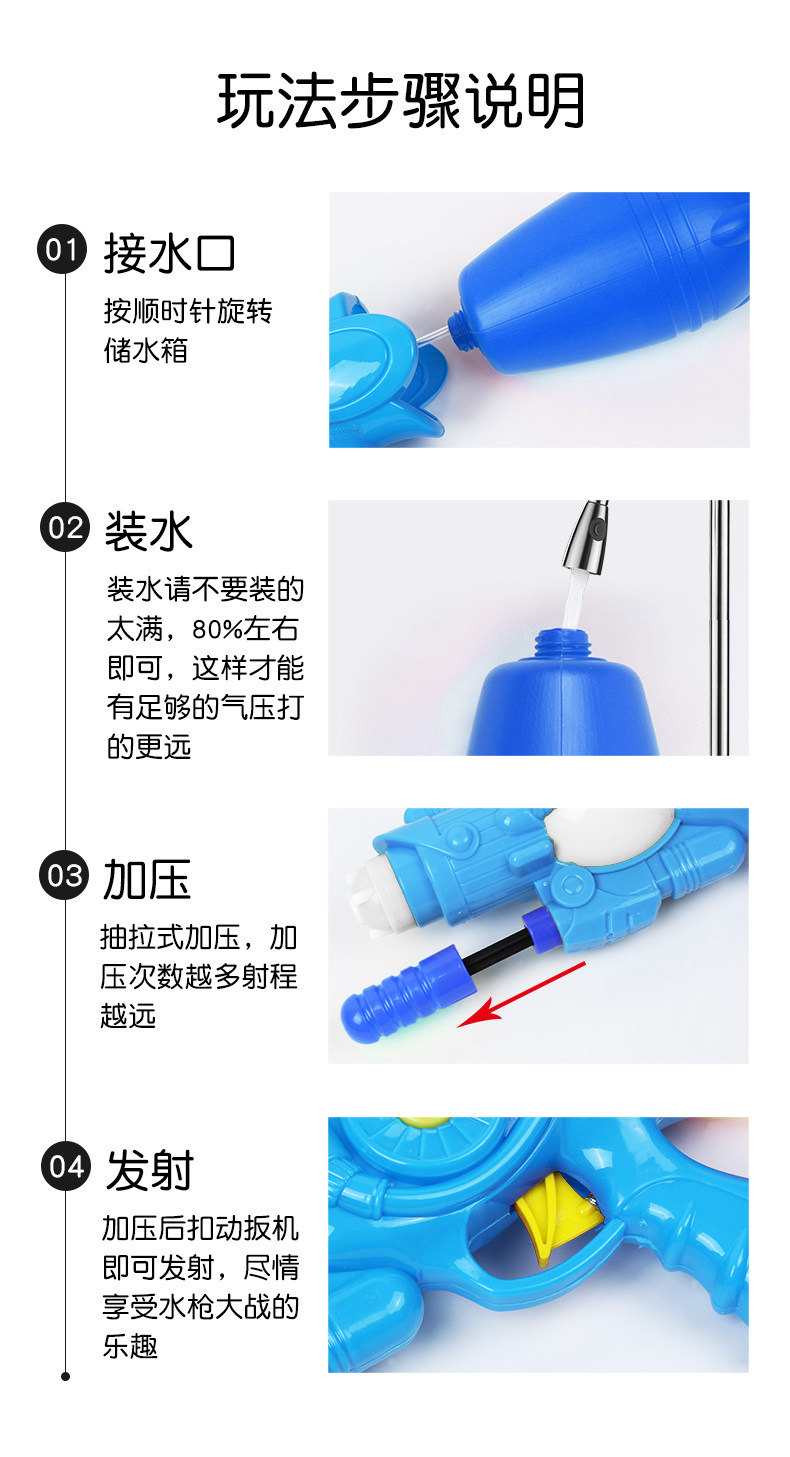 玩法步骤说明

01 接水口

按顺时针旋转储水箱

02 装水

装水请不要装的太满，80%左右即可，这样才能有足够的气压打的更远

03 加压

抽拉式加压，加压次数越多射程越远

04 发射

加压后扣动扳机即可发射，尽情享受水枪大战的乐趣