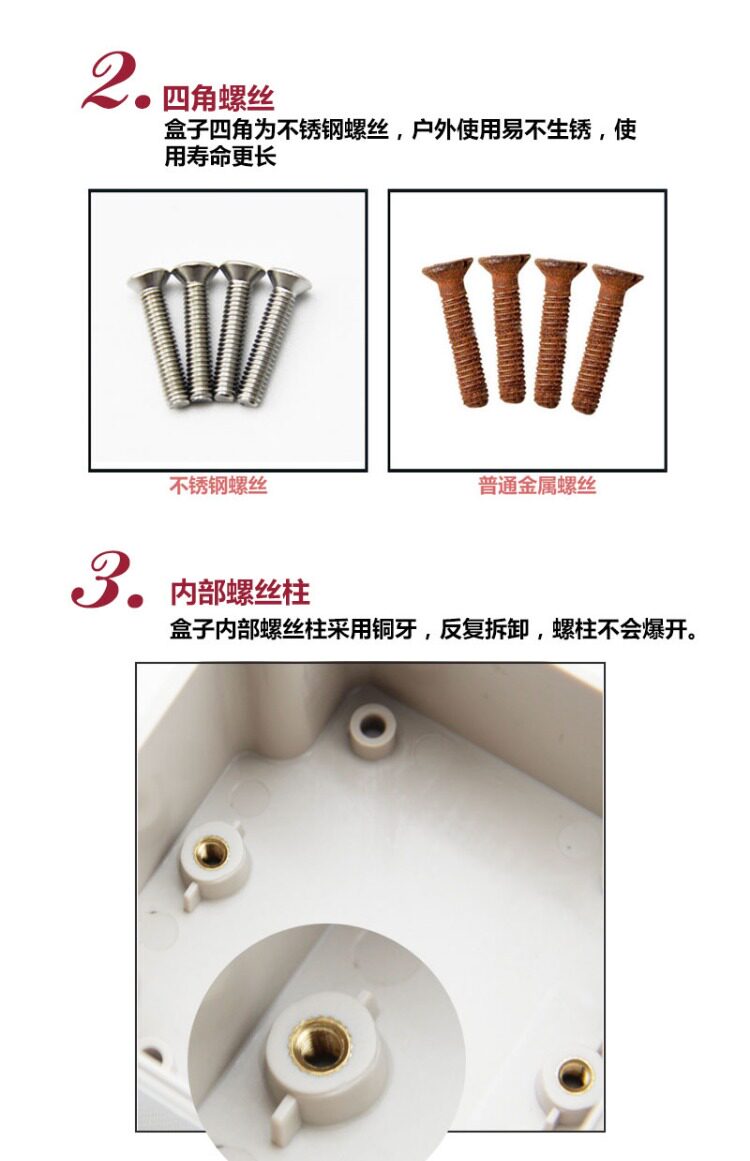 2. 四角螺丝
盒子四角为不锈钢螺丝，户外使用易不生锈，使用寿命更长

不锈钢螺丝

普通金属螺丝

3. 内部螺丝柱
盒子内部螺丝柱采用铜牙，反复拆卸，螺柱不会爆开。