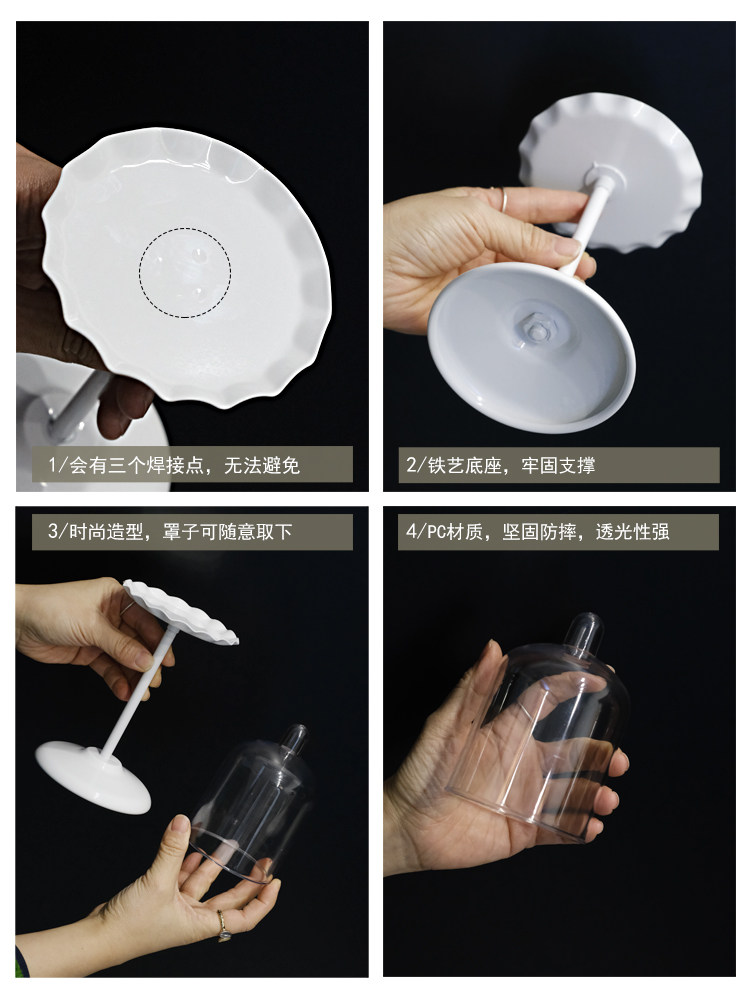 1/会有三个焊接点，无法避免

2/铁艺底座，牢固支撑

3/时尚造型，罩子可随意取下

4/PC材质，坚固防摔，透光性强