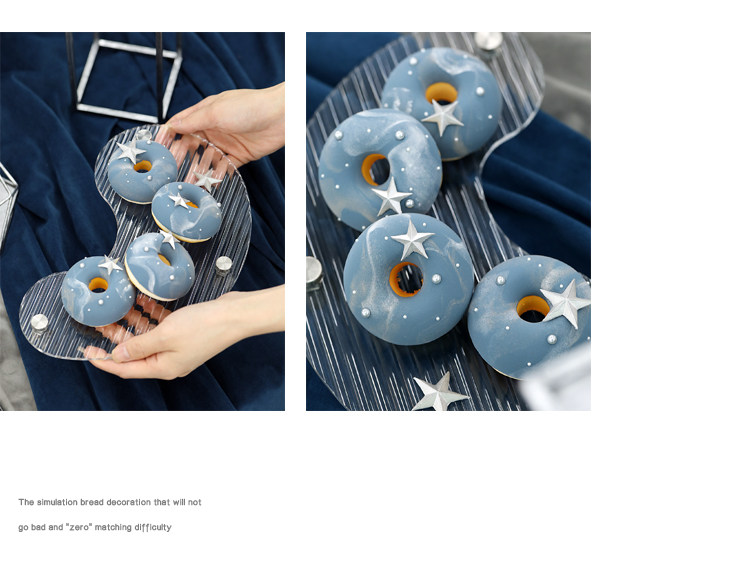 The simulation bread decoration that will not

go bad and "zero" matching difficulty