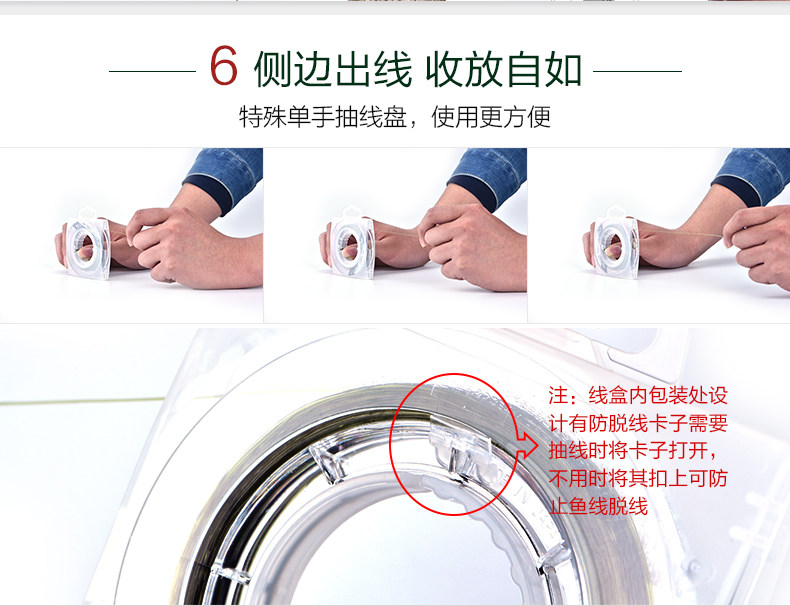 6 侧边出线 收放自如

特殊单手抽线盘，使用更方便

注：线盒内包装处设计有防脱线卡子需要抽线时将卡子打开，不用时将其扣上可防止鱼线脱线