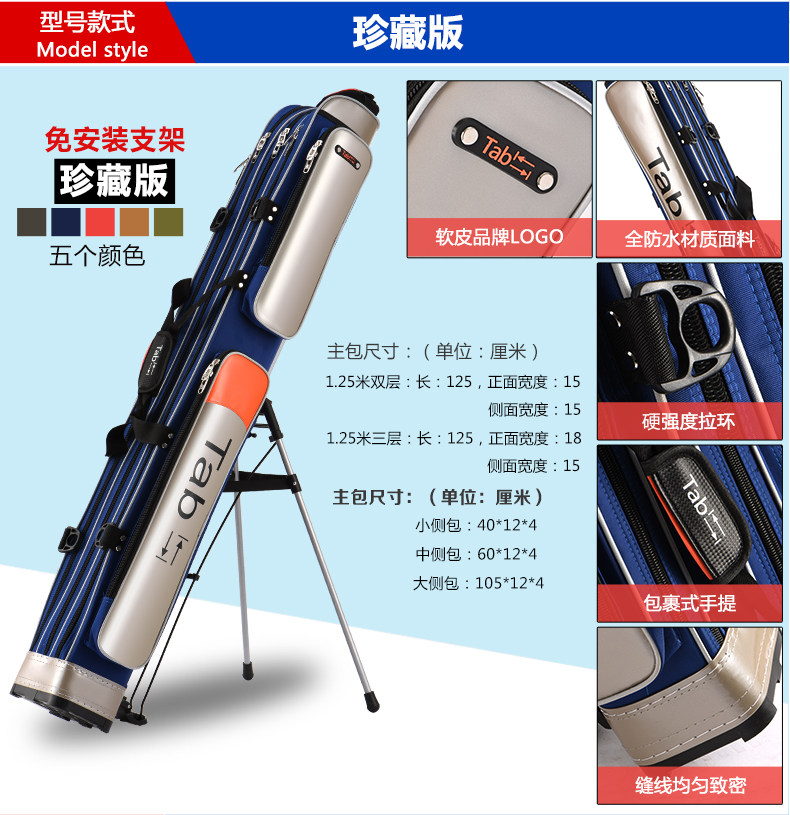 型号款式
Model style

珍藏版

免安装支架
珍藏版
五个颜色

Tab

Tab

主包尺寸：（单位：厘米）
1.25米双层：长：125，正面宽度：15
侧面宽度：15
1.25米三层：长：125，正面宽度：18
侧面宽度：15
主包尺寸：（单位：厘米）
小侧包：40*12*4
中侧包：60*12*4
大侧包：105*12*4

Tab
软皮品牌LOGO

Tab
全防水材质面料

硬强度拉环

Tab
包裹式手提

缝线均匀致密