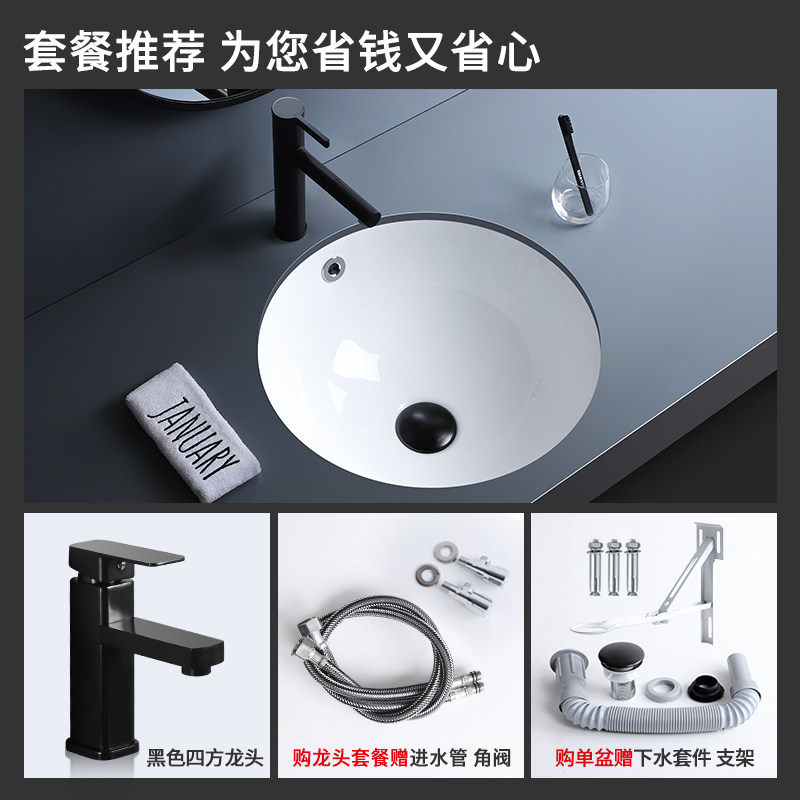 套餐推荐 为您省钱又省心

JANUARY

黑色四方龙头

购龙头套餐赠进水管 角阀

购单盆赠下水套件 支架