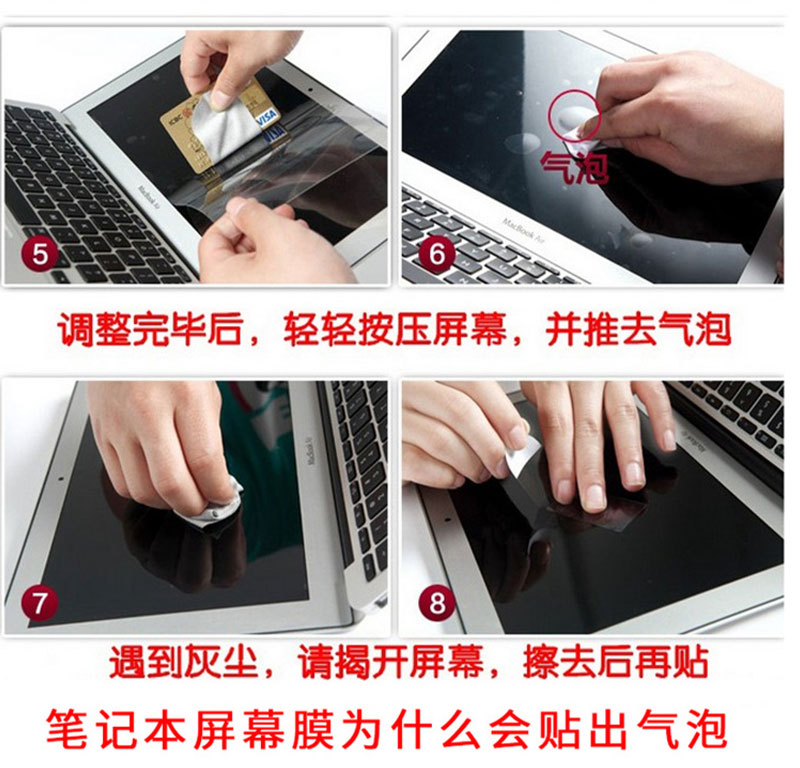 ICBC
VISA
MacBook Air
5

气泡
MacBook Air
6

调整完毕后，轻轻按压屏幕，并推去气泡

MacBook Air
7

8

遇到灰尘，请揭开屏幕，擦去后再贴

笔记本屏幕膜为什么会贴出气泡