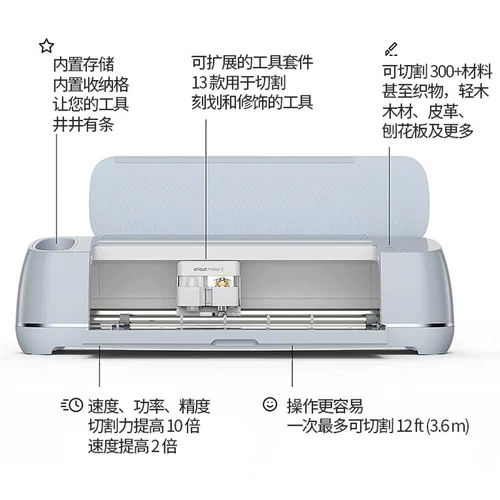 内置存储
内置收纳格
让您的工具
井井有条

可扩展的工具套件
13 款用于切割
刻划和修饰的工具

可切割 300+材料
甚至织物，轻木
木材、皮革、
刨花板及更多

cricut maker 3

速度、功率、精度
切割力提高 10 倍
速度提高 2 倍

操作更容易
一次最多可切割 12 ft (3.6 m)