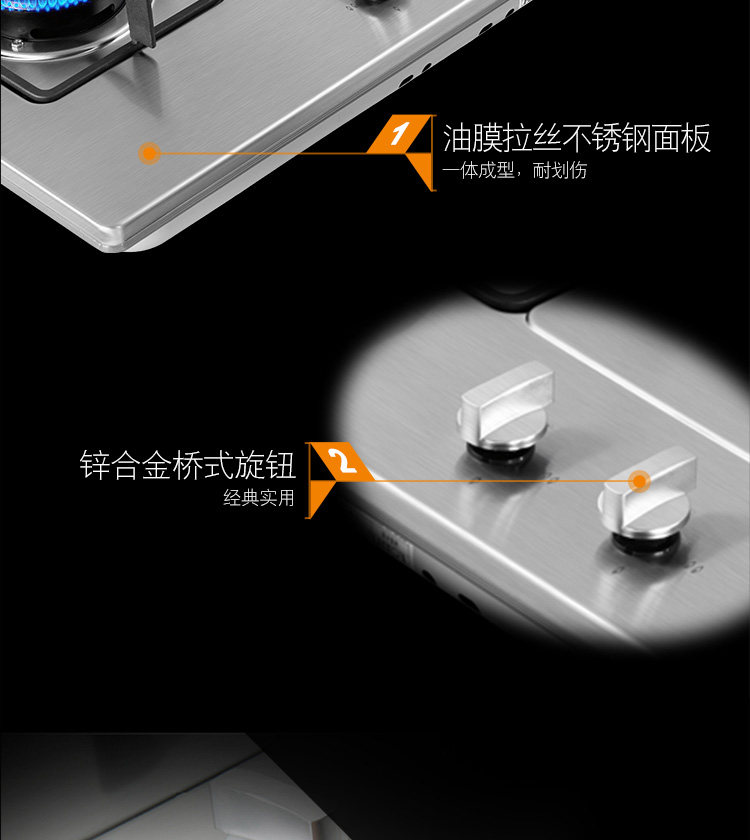 1
油膜拉丝不锈钢面板
一体成型，耐划伤

锌合金桥式旋钮
经典实用
2