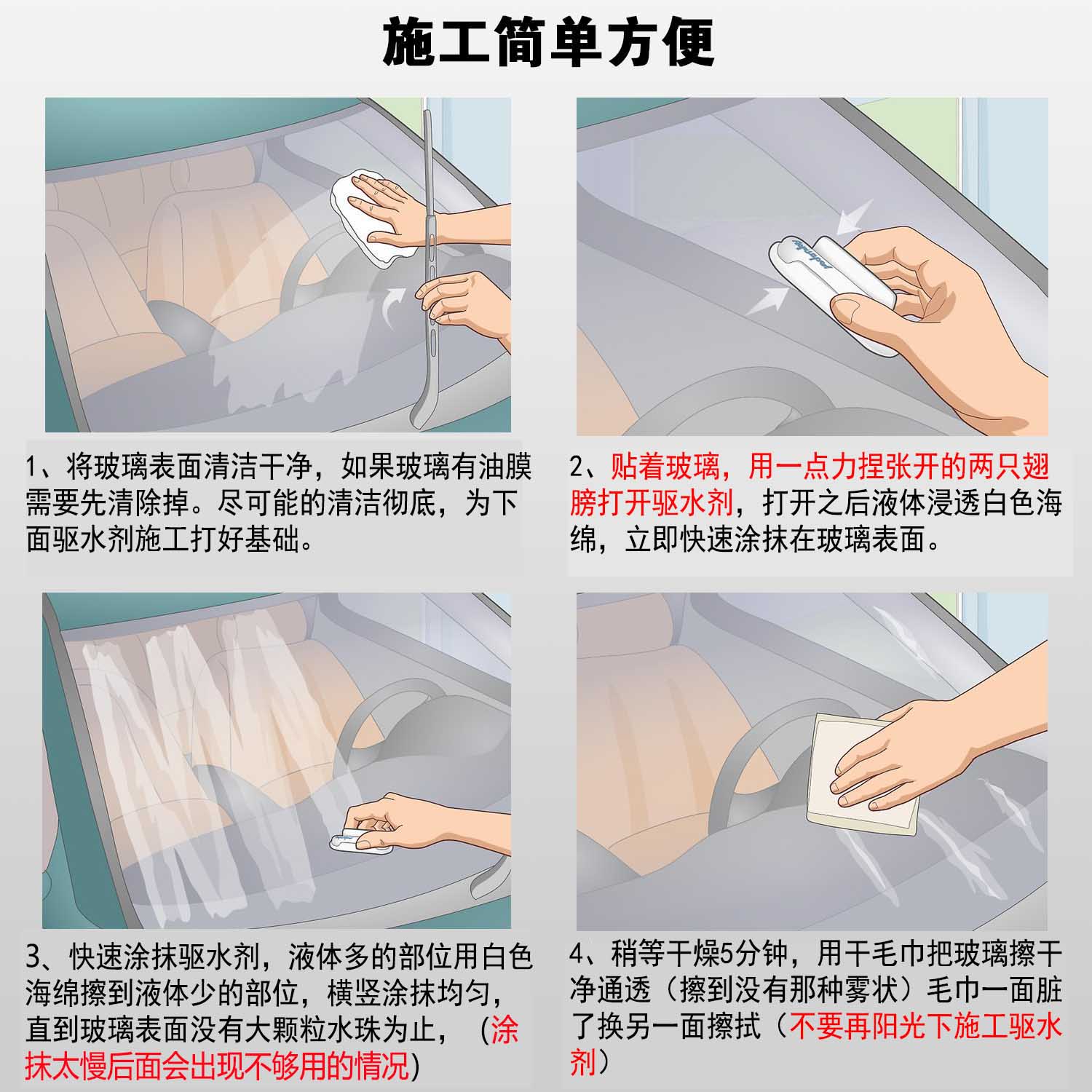 施工简单方便

1、将玻璃表面清洁干净，如果玻璃有油膜需要先清除掉。尽可能的清洁彻底，为下面驱水剂施工打好基础。

2、贴着玻璃，用一点力捏张开的两只翅膀打开驱水剂，打开之后液体浸透白色海绵，立即快速涂抹在玻璃表面。

3、快速涂抹驱水剂，液体多的部位用白色海绵擦到液体少的部位，横竖涂抹均匀，直到玻璃表面没有大颗粒水珠为止，（涂抹太慢后面会出现不够用的情况）

4、稍等干燥5分钟，用干毛巾把玻璃擦干净通透（擦到没有那种雾状）毛巾一面脏了换另一面擦拭（不要再阳光下施工驱水剂）