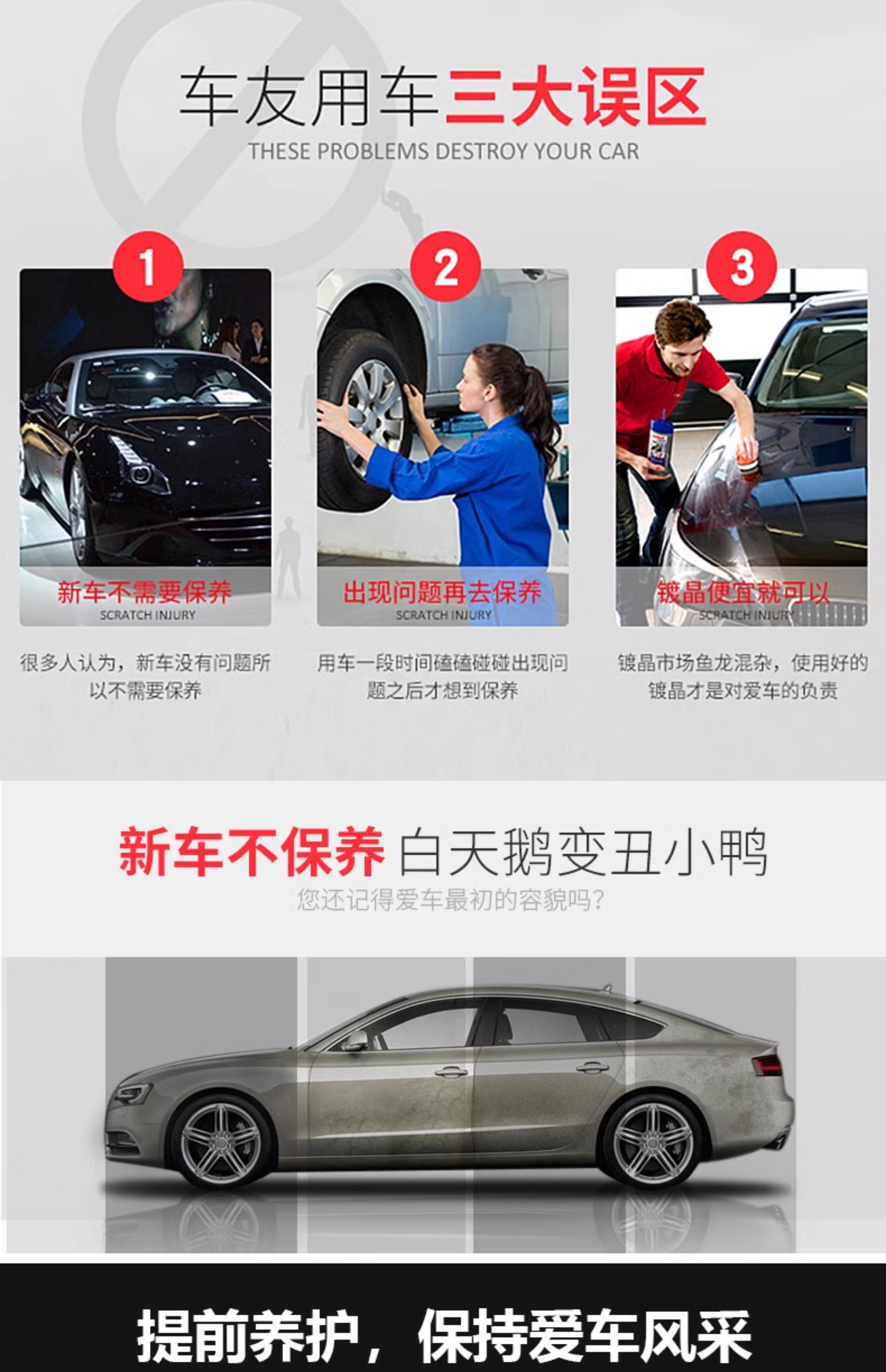 车友用车三大误区
THESE PROBLEMS DESTROY YOUR CAR

1
新车不需要保养
SCRATCH INJURY
很多人认为，新车没有问题所以不需要保养

2
出现问题再去保养
SCRATCH INJURY
用车一段时间磕磕碰碰出现问题之后才想到保养

3
镀晶便宜就可以
SCRATCH INJURY
镀晶市场鱼龙混杂，使用好的镀晶才是对爱车的负责

新车不保养 白天鹅变丑小鸭
您还记得爱车最初的容貌吗？

提前养护，保持爱车风采