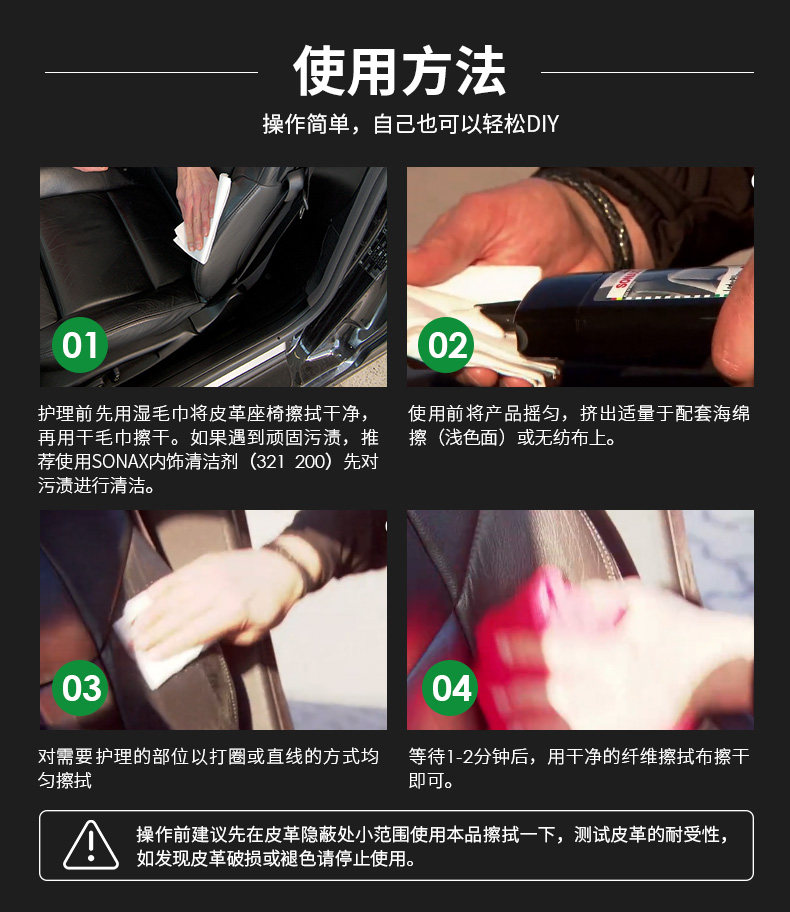 使用方法

操作简单，自己也可以轻松DIY

01

护理前先用湿毛巾将皮革座椅擦拭干净，再用干毛巾擦干。如果遇到顽固污渍，推荐使用SONAX内饰清洁剂（321 200）先对污渍进行清洁。

02

使用前将产品摇匀，挤出适量于配套海绵擦（浅色面）或无纺布上。

03

对需要护理的部位以打圈或直线的方式均匀擦拭

04

等待1-2分钟后，用干净的纤维擦拭布擦干即可。

操作前建议先在皮革隐蔽处小范围使用本品擦拭一下，测试皮革的耐受性，如发现皮革破损或褪色请停止使用。