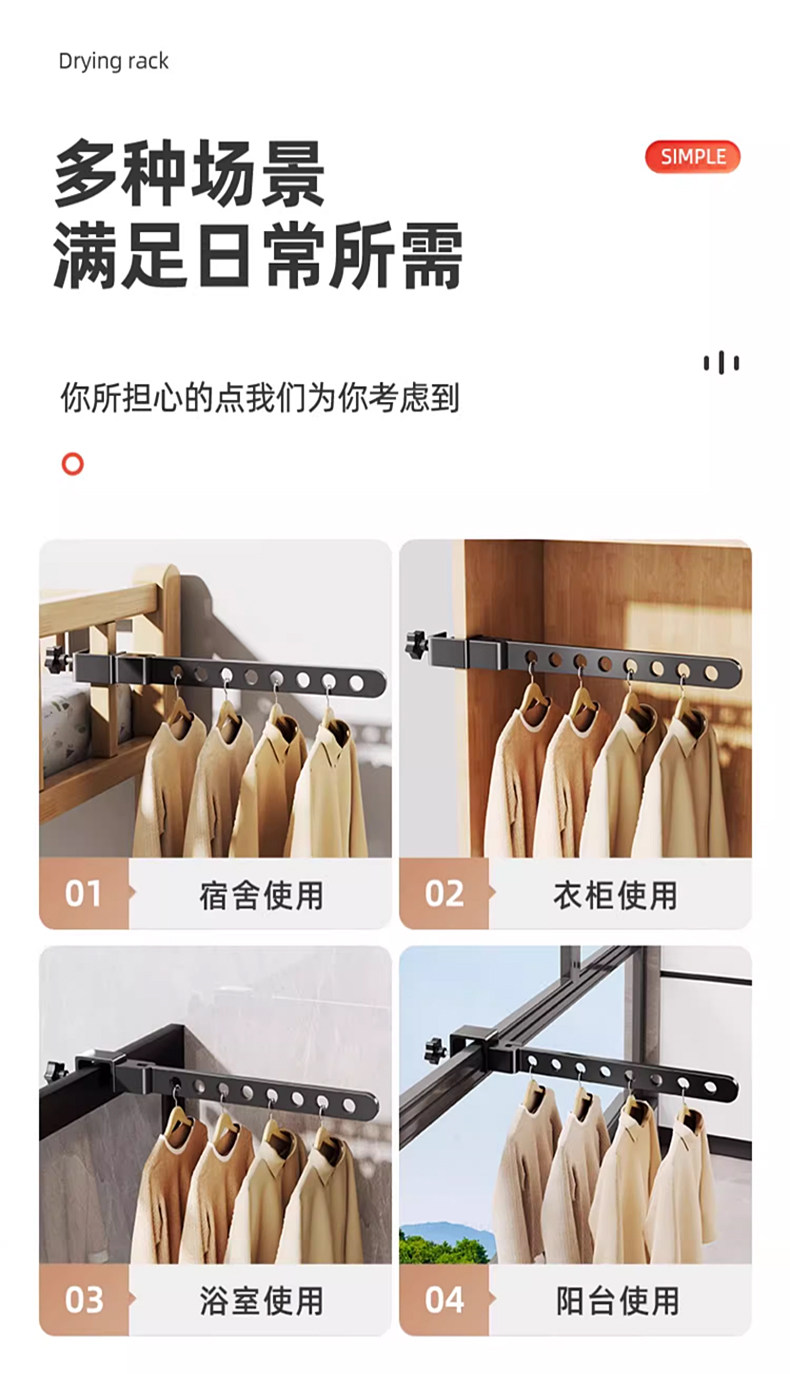 Drying rack

多种场景
满足日常所需

SIMPLE

你所担心的点我们为你考虑到

01 宿舍使用

02 衣柜使用

03 浴室使用

04 阳台使用