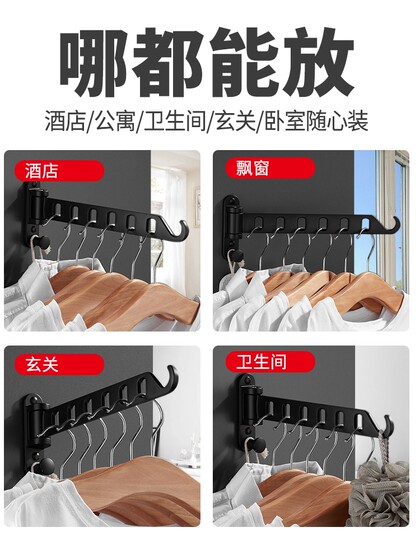 哪都能放

酒店/公寓/卫生间/玄关/卧室随心装

酒店

飘窗

玄关

卫生间