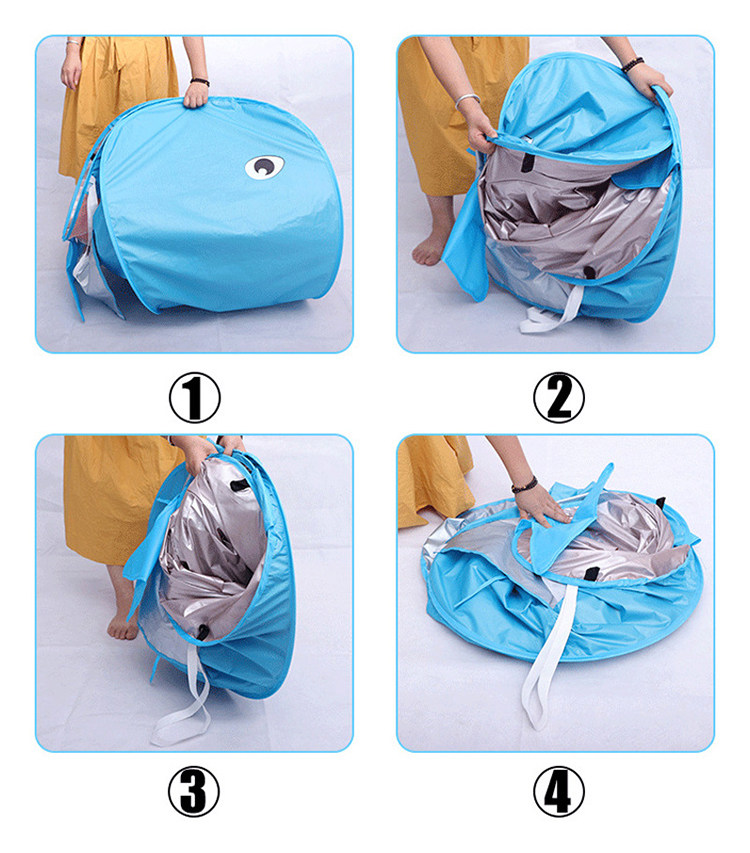 ①

②

③

④