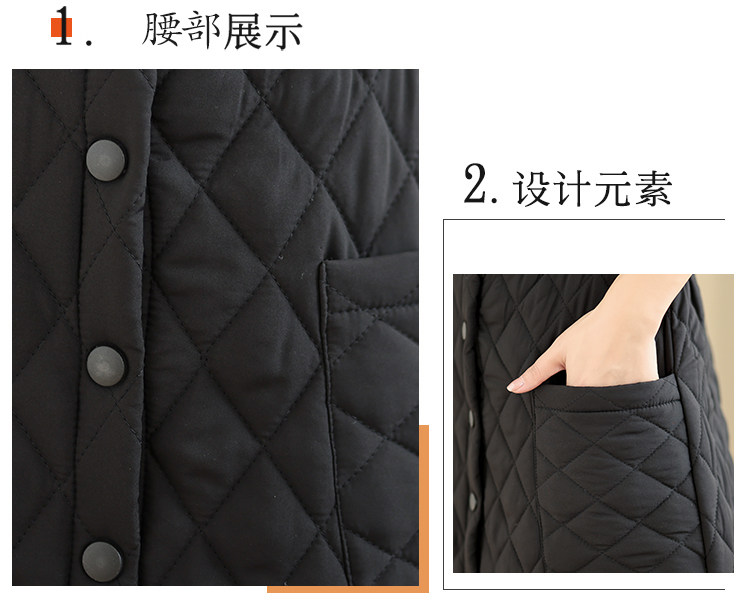 1. 腰部展示

2. 设计元素