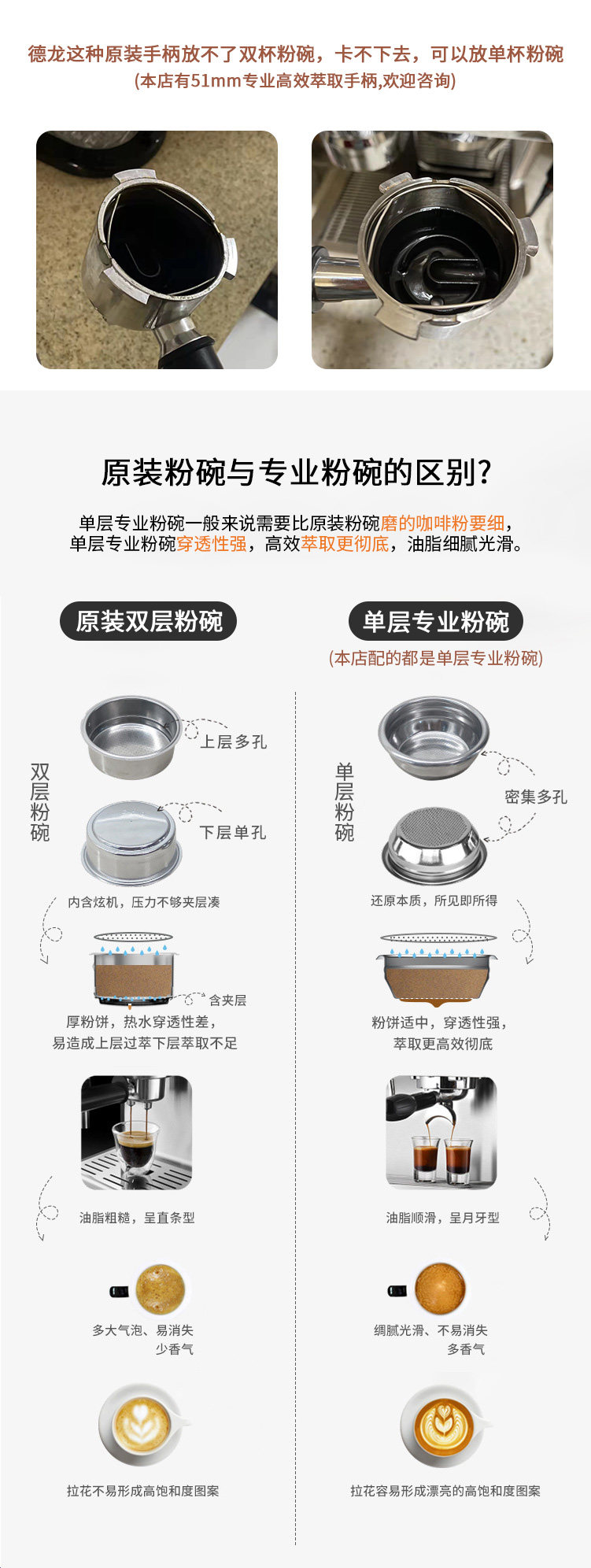 德龙这种原装手柄放不了双杯粉碗，卡不下去，可以放单杯粉碗
(本店有51mm专业高效萃取手柄,欢迎咨询)

原装粉碗与专业粉碗的区别?

单层专业粉碗一般来说需要比原装粉碗磨的咖啡粉要细，单层专业粉碗穿透性强，高效萃取更彻底，油脂细腻光滑。

原装双层粉碗

双层粉碗

上层多孔

下层单孔

内含炫机，压力不够夹层凑

含夹层

厚粉饼，热水穿透性差，易造成上层过萃下层萃取不足

油脂粗糙，呈直条型

多大气泡、易消失
少香气

拉花不易形成高饱和度图案

单层专业粉碗
(本店配的都是单层专业粉碗)

单层粉碗

密集多孔

还原本质，所见即所得

粉饼适中，穿透性强，萃取更高效彻底

油脂顺滑，呈月牙型

绸腻光滑、不易消失
多香气

拉花容易形成漂亮的高饱和度图案