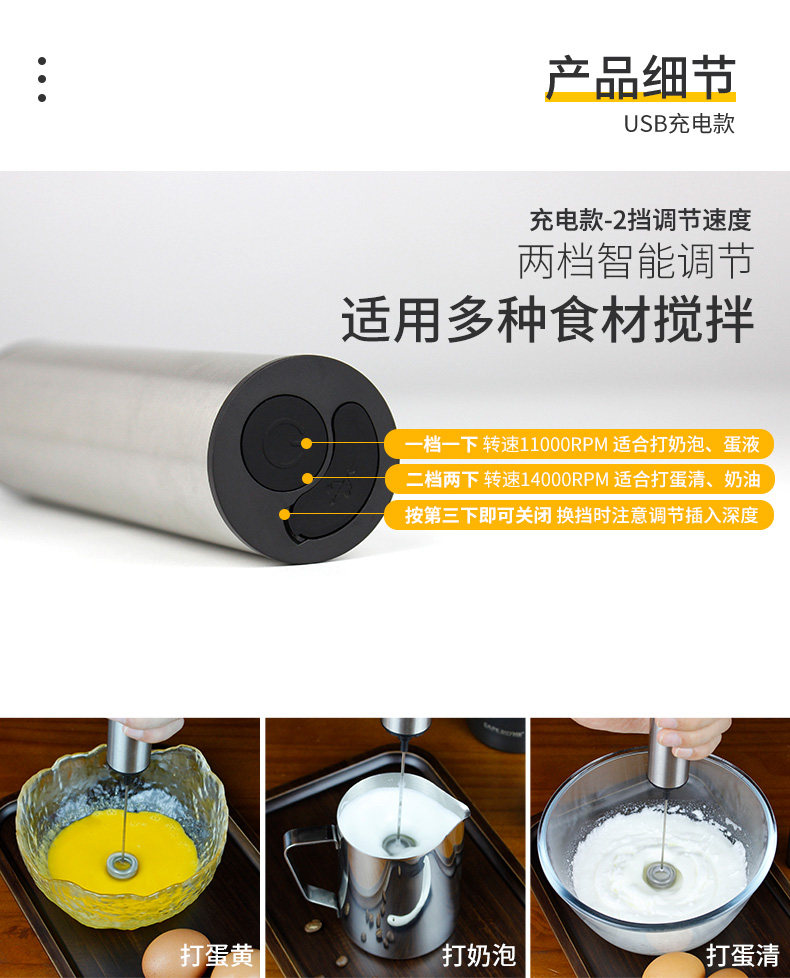 产品细节
USB充电款

充电款-2挡调节速度
两档智能调节
适用多种食材搅拌

一档一下 转速11000RPM 适合打奶泡、蛋液
二档两下 转速14000RPM 适合打蛋清、奶油
按第三下即可关闭 换挡时注意调节插入深度

打蛋黄
打奶泡
打蛋清