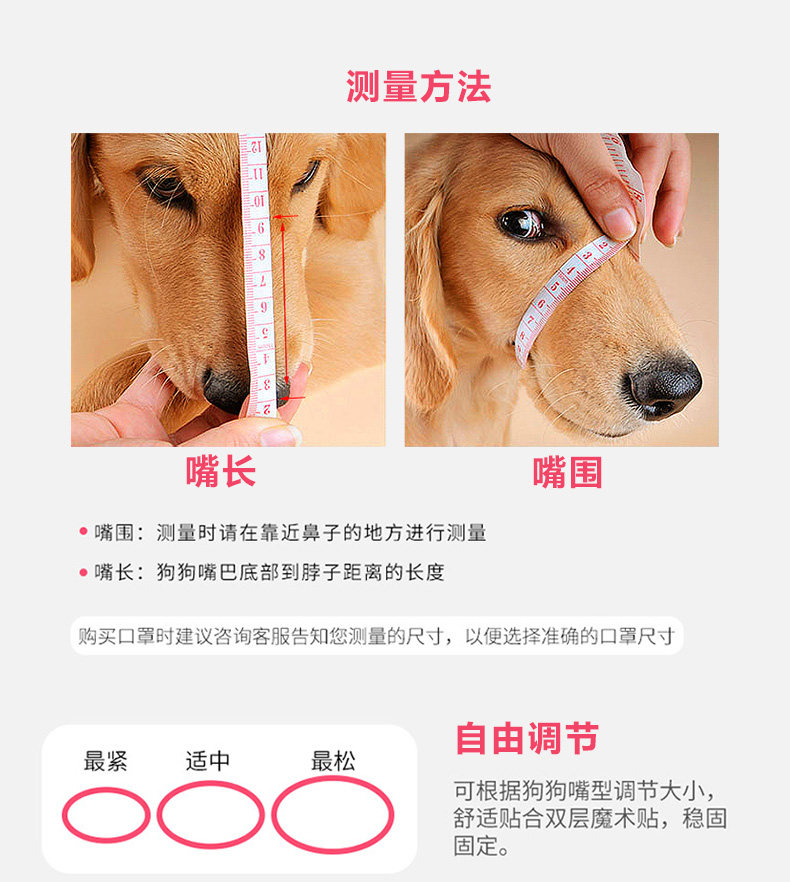 测量方法

12
11
10
9
8
7
6
5
4
3
2

嘴长

嘴围

• 嘴围：测量时请在靠近鼻子的地方进行测量

• 嘴长：狗狗嘴巴底部到脖子距离的长度

购买口罩时建议咨询客服告知您测量的尺寸，以便选择准确的口罩尺寸

最紧 适中 最松

自由调节

可根据狗狗嘴型调节大小，舒适贴合双层魔术贴，稳固固定。