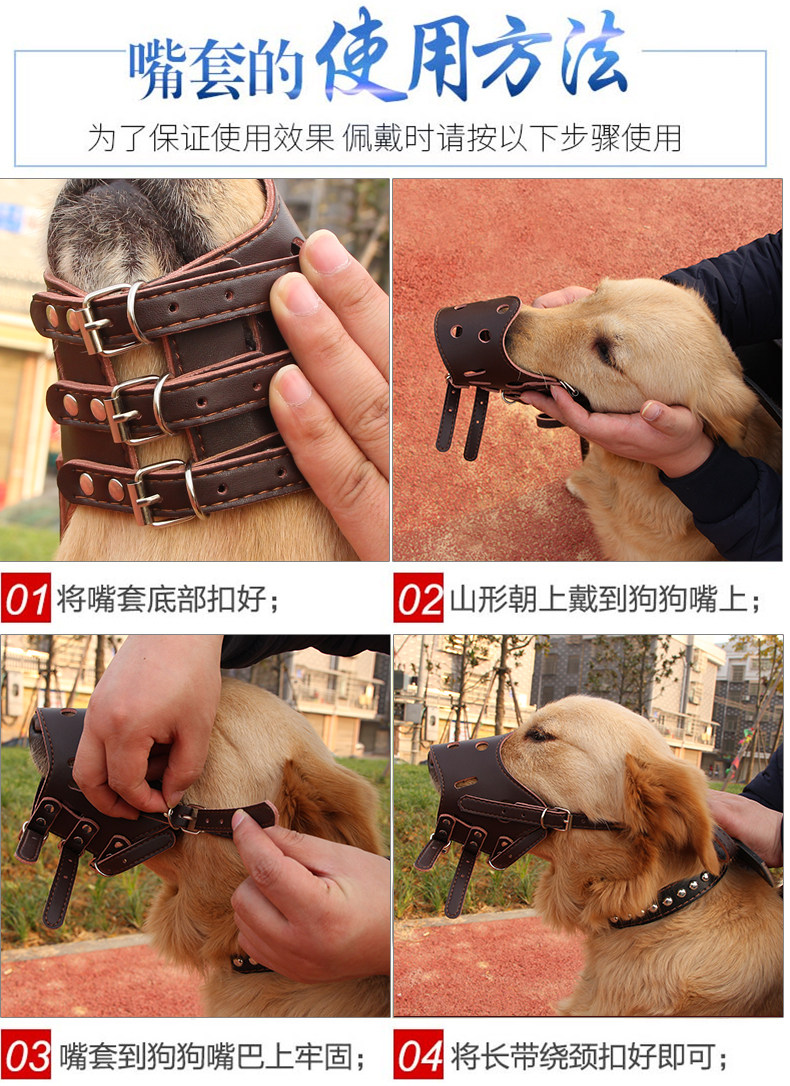 嘴套的使用方法

为了保证使用效果 佩戴时请按以下步骤使用

01 将嘴套底部扣好；

02 山形朝上戴到狗狗嘴上；

03 嘴套到狗狗嘴巴上牢固；

04 将长带绕颈扣好即可；