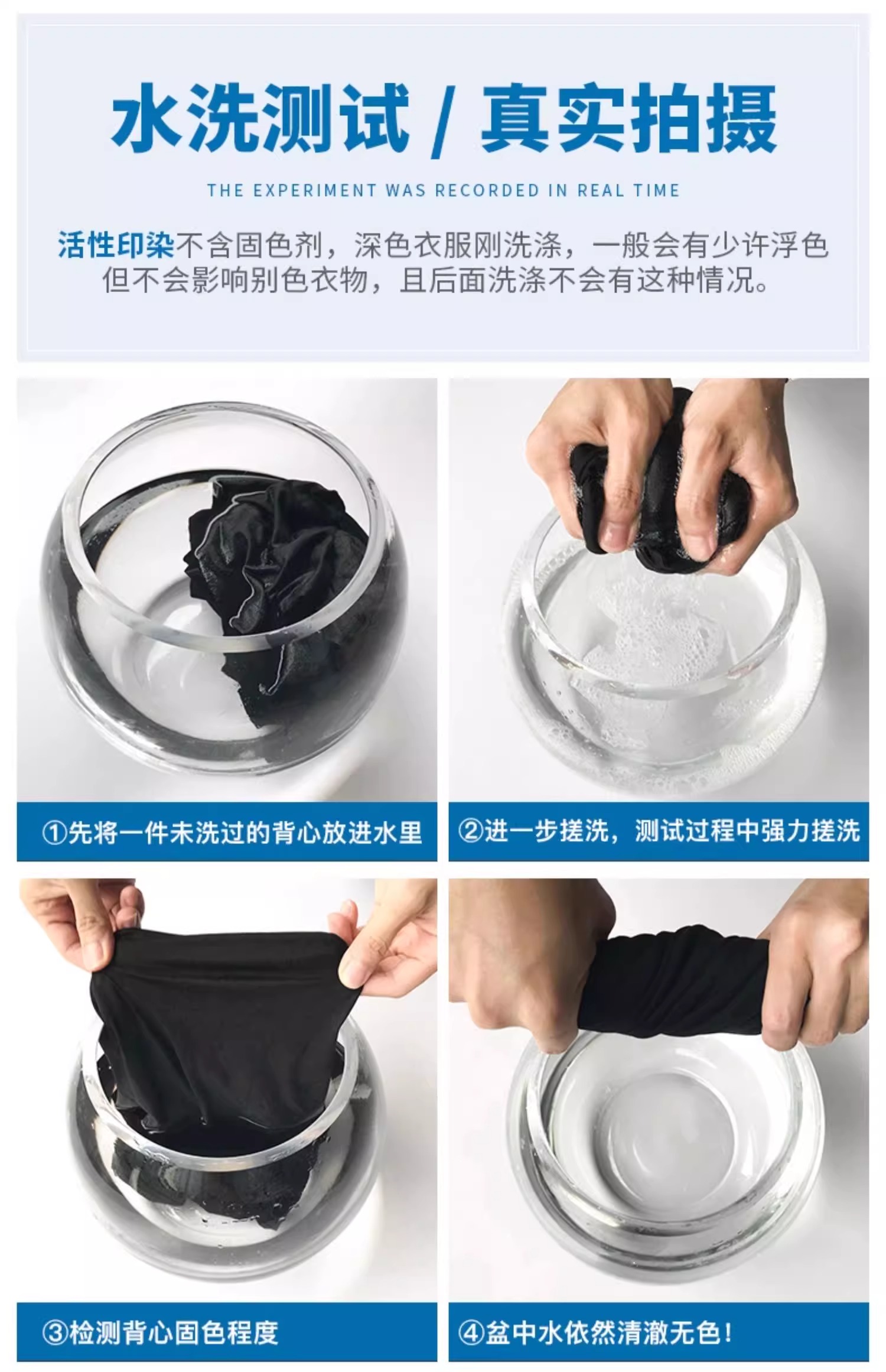 水洗测试 / 真实拍摄

THE EXPERIMENT WAS RECORDED IN REAL TIME

活性印染不含固色剂，深色衣服刚洗涤，一般会有少许浮色但不会影响别色衣物，且后面洗涤不会有这种情况。

①先将一件未洗过的背心放进水里

②进一步搓洗，测试过程中强力搓洗

③检测背心固色程度

④盆中水依然清澈无色！