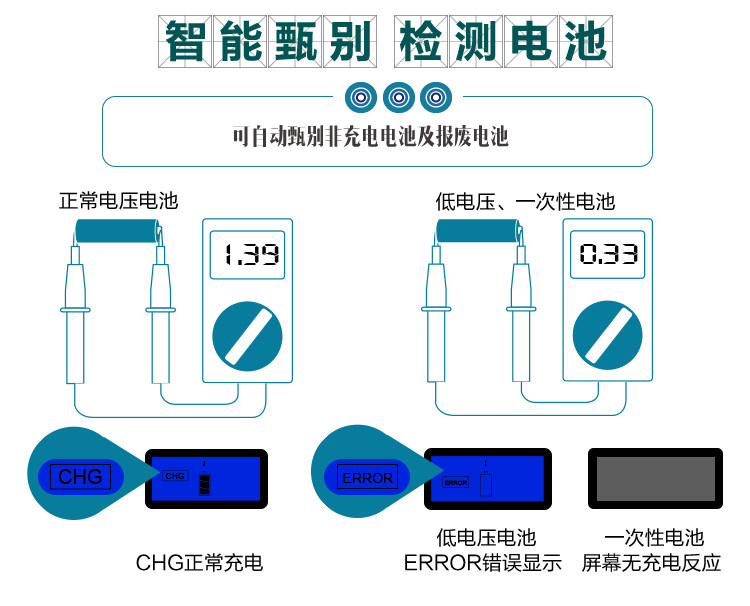 智能甄别 检测电池

可自动甄别非充电电池及报废电池

正常电压电池

1.39

低电压、一次性电池

0.33

CHG

CHG

ERROR

ERROR

CHG正常充电

低电压电池
ERROR错误显示

一次性电池
屏幕无充电反应