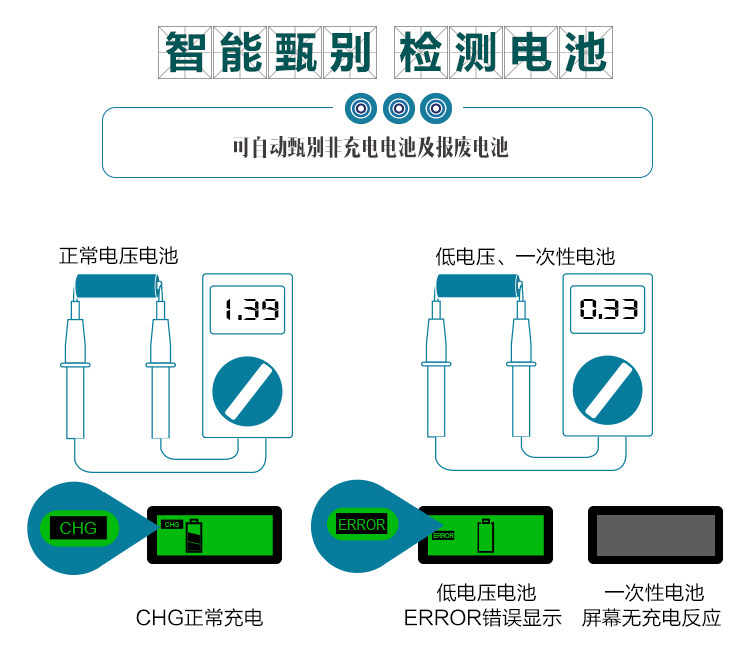 智能甄别 检测电池

可自动甄别非充电电池及报废电池

正常电压电池

1.39

低电压、一次性电池

0.33

CHG

CHG

ERROR

ERROR

CHG正常充电

低电压电池
ERROR错误显示

一次性电池
屏幕无充电反应