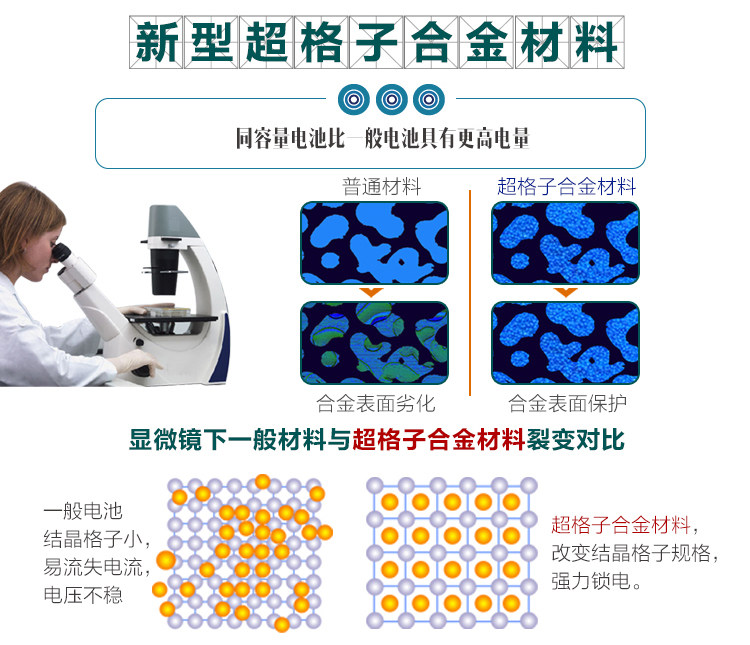 新型超格子合金材料

同容量电池比一般电池具有更高电量

普通材料

合金表面劣化

超格子合金材料

合金表面保护

显微镜下一般材料与超格子合金材料裂变对比

一般电池
结晶格子小,
易流失电流,
电压不稳

超格子合金材料,
改变结晶格子规格,
强力锁电。