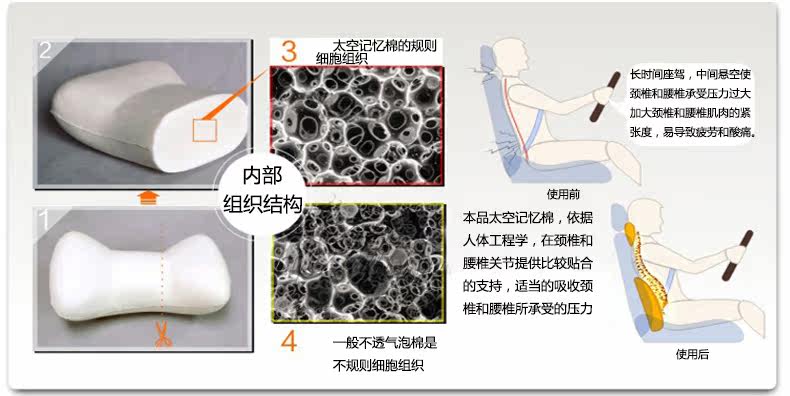 2

1

内部组织结构

3 太空记忆棉的规则细胞组织

4 一般不透气泡棉是不规则细胞组织

长时间座驾，中间悬空使颈椎和腰椎承受压力过大加大颈椎和腰椎肌肉的紧张度，易导致疲劳和酸痛。

使用前

本品太空记忆棉，依据人体工程学，在颈椎和腰椎关节提供比较贴合的支持，适当的吸收颈椎和腰椎所承受的压力

使用后