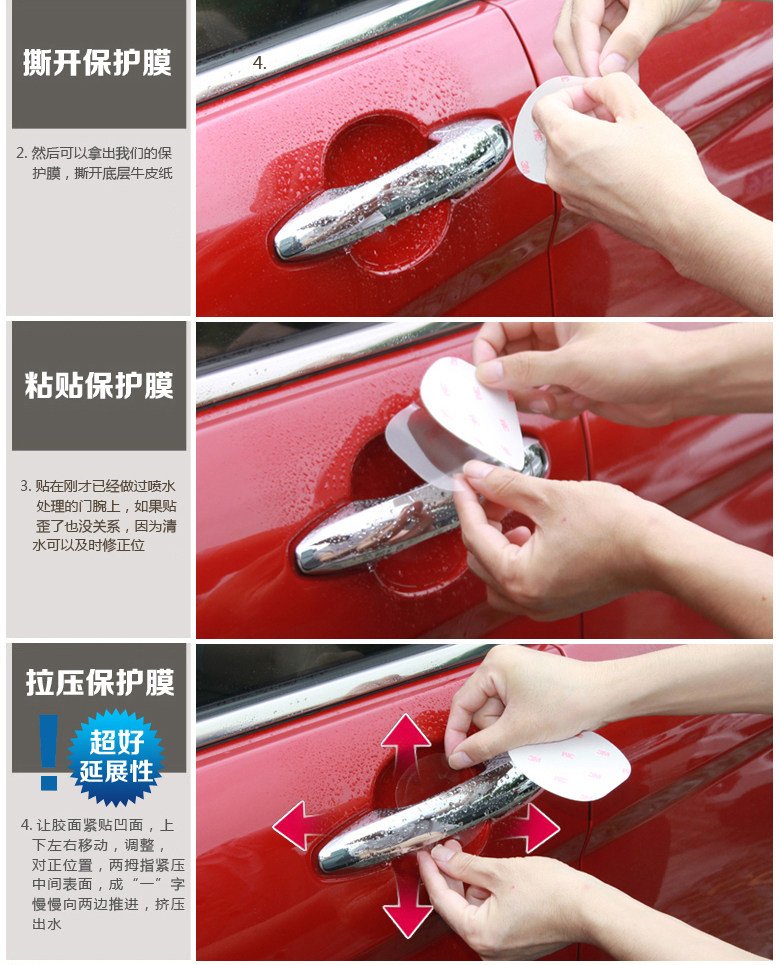 撕开保护膜

2. 然后可以拿出我们的保护膜，撕开底层牛皮纸

4.

粘贴保护膜

3. 贴在刚才已经做过喷水处理的门腕上，如果贴歪了也没关系，因为清水可以及时修正位

拉压保护膜

超好延展性

4. 让胶面紧贴凹面，上下左右移动，调整，对正位置，两拇指紧压中间表面，成“一”字慢慢向两边推进，挤压出水