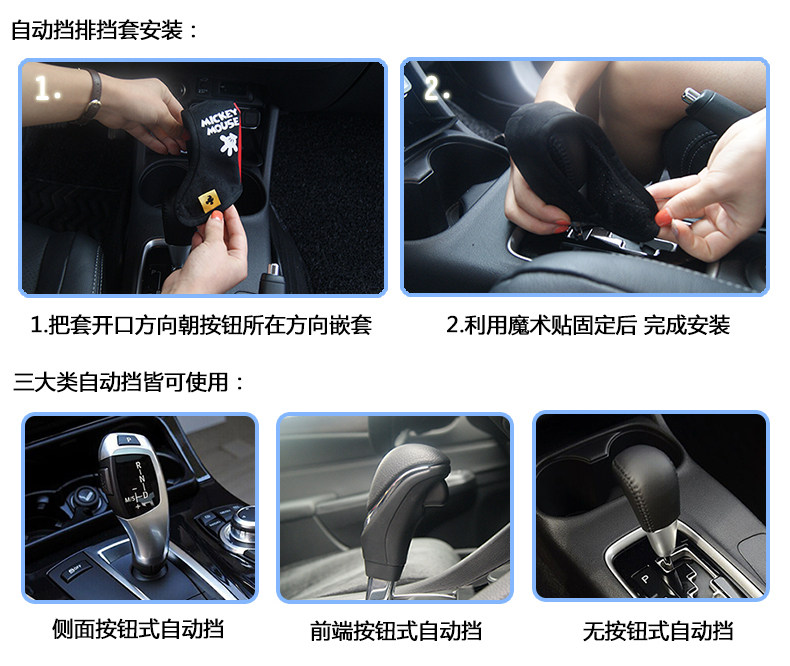 自动挡排挡套安装：

1.

MICKEY MOUSE

2.

1.把套开口方向朝按钮所在方向嵌套

2.利用魔术贴固定后 完成安装

三大类自动挡皆可使用：

P

R
N
D

M/S

侧面按钮式自动挡

前端按钮式自动挡

无按钮式自动挡