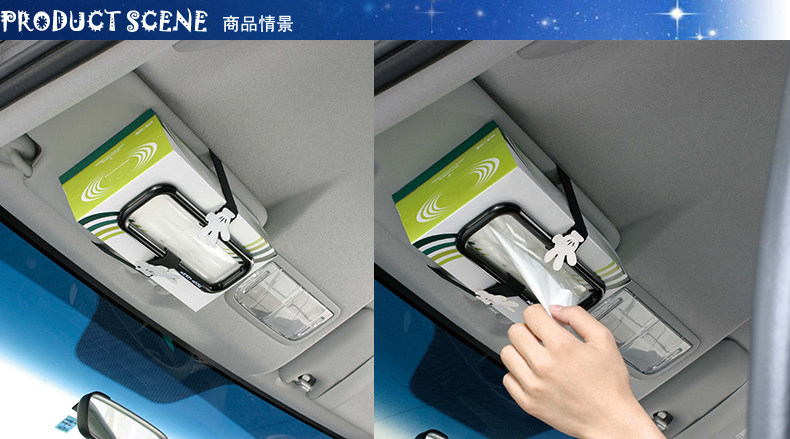 PRODUCT SCENE 商品情景