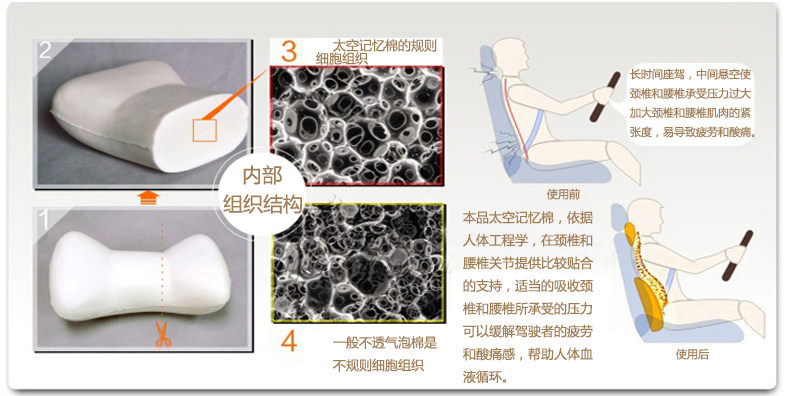 2

1

内部组织结构

3 太空记忆棉的规则细胞组织

4 一般不透气泡棉是不规则细胞组织

长时间座驾，中间悬空使颈椎和腰椎承受压力过大加大颈椎和腰椎肌肉的紧张度，易导致疲劳和酸痛。

使用前

本品太空记忆棉，依据人体工程学，在颈椎和腰椎关节提供比较贴合的支持，适当的吸收颈椎和腰椎所承受的压力可以缓解驾驶者的疲劳和酸痛感，帮助人体血液循环。

使用后