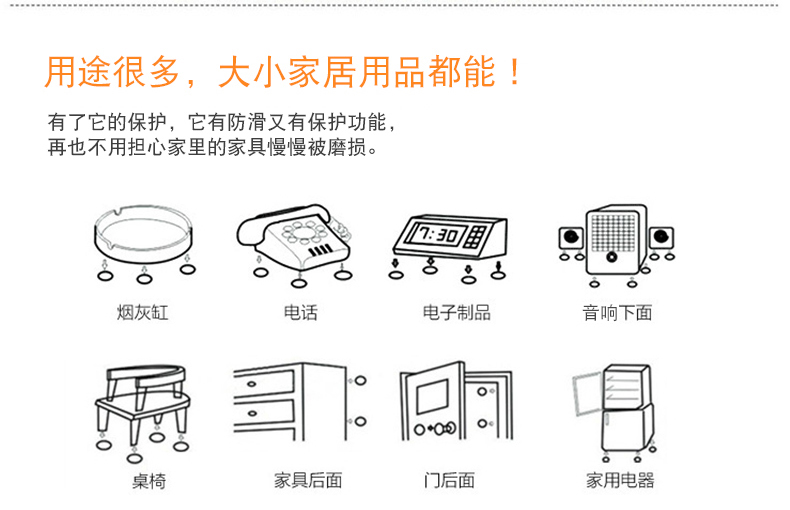 用途很多，大小家居用品都能！

有了它的保护，它有防滑又有保护功能，
再也不用担心家里的家具慢慢被磨损。

7:30

烟灰缸

电话

电子制品

音响下面

桌椅

家具后面

门后面

家用电器