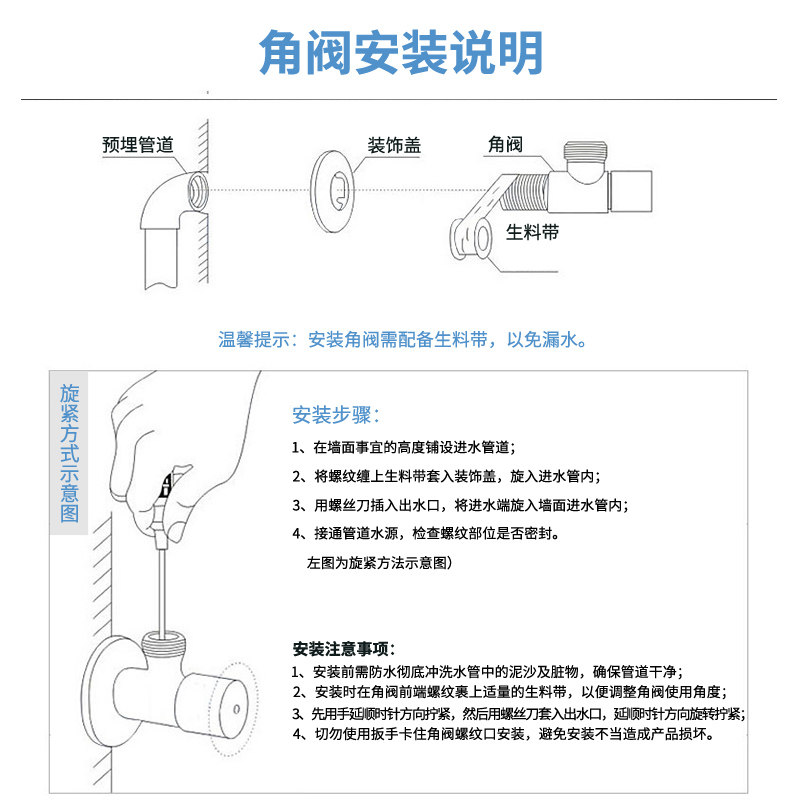 角阀安装说明

预埋管道

装饰盖

角阀

生料带

温馨提示：安装角阀需配备生料带，以免漏水。

旋紧方式示意图

安装步骤：

1、在墙面事宜的高度铺设进水管道；

2、将螺纹缠上生料带套入装饰盖，旋入进水管内；

3、用螺丝刀插入出水口，将进水端旋入墙面进水管内；

4、接通管道水源，检查螺纹部位是否密封。

左图为旋紧方法示意图）

安装注意事项：

1、安装前需防水彻底冲洗水管中的泥沙及脏物，确保管道干净；

2、安装时在角阀前端螺纹裹上适量的生料带，以便调整角阀使用角度；

3、先用手延顺时针方向拧紧，然后用螺丝刀套入出水口，延顺时针方向旋转拧紧；

4、切勿使用扳手卡住角阀螺纹口安装，避免安装不当造成产品损坏。