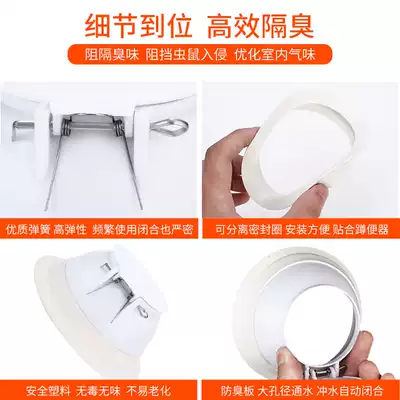 细节到位 高效隔臭

阻隔臭味 阻挡虫鼠入侵 优化室内气味

优质弹簧 高弹性 频繁使用闭合也严密

可分离密封圈 安装方便 贴合蹲便器

安全塑料 无毒无味 不易老化

防臭板 大孔径通水 冲水自动闭合